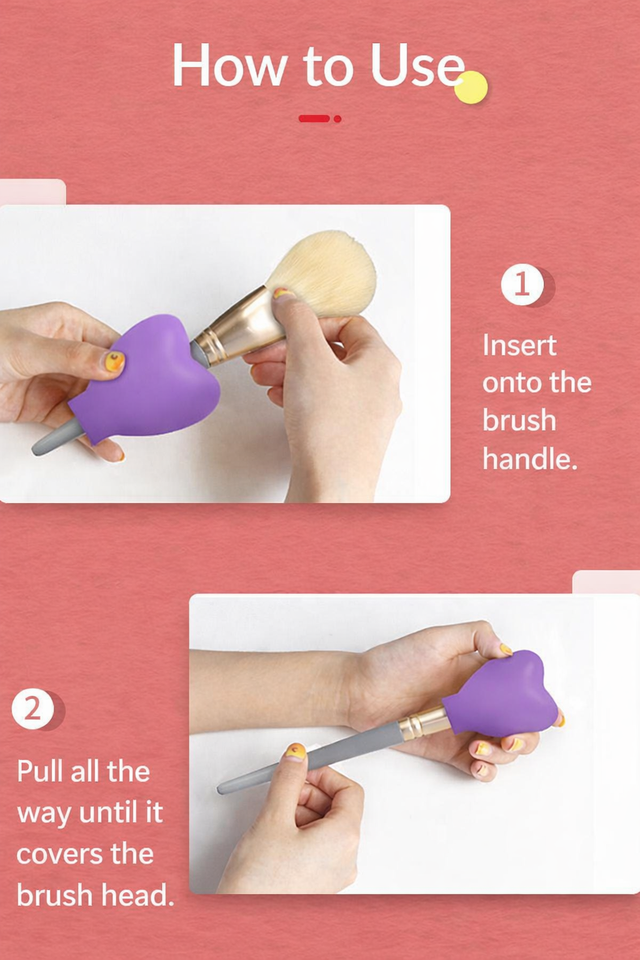 How to Use

1

Insert onto the brush handle.

2

Pull all the way until it covers the brush head.