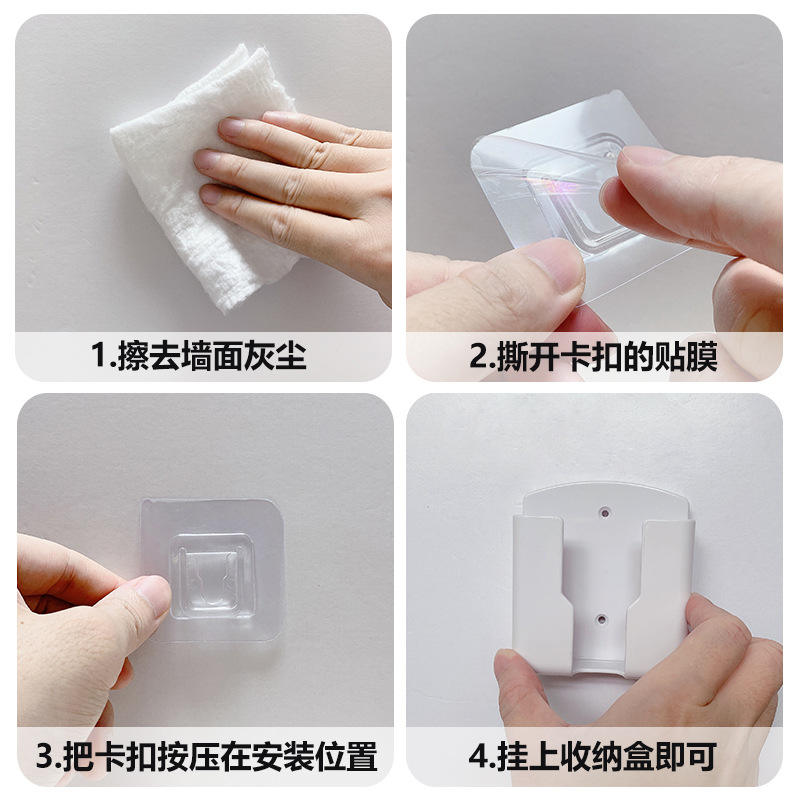 1.擦去墙面灰尘

2.撕开卡扣的贴膜

3.把卡扣按压在安装位置

4.挂上收纳盒即可