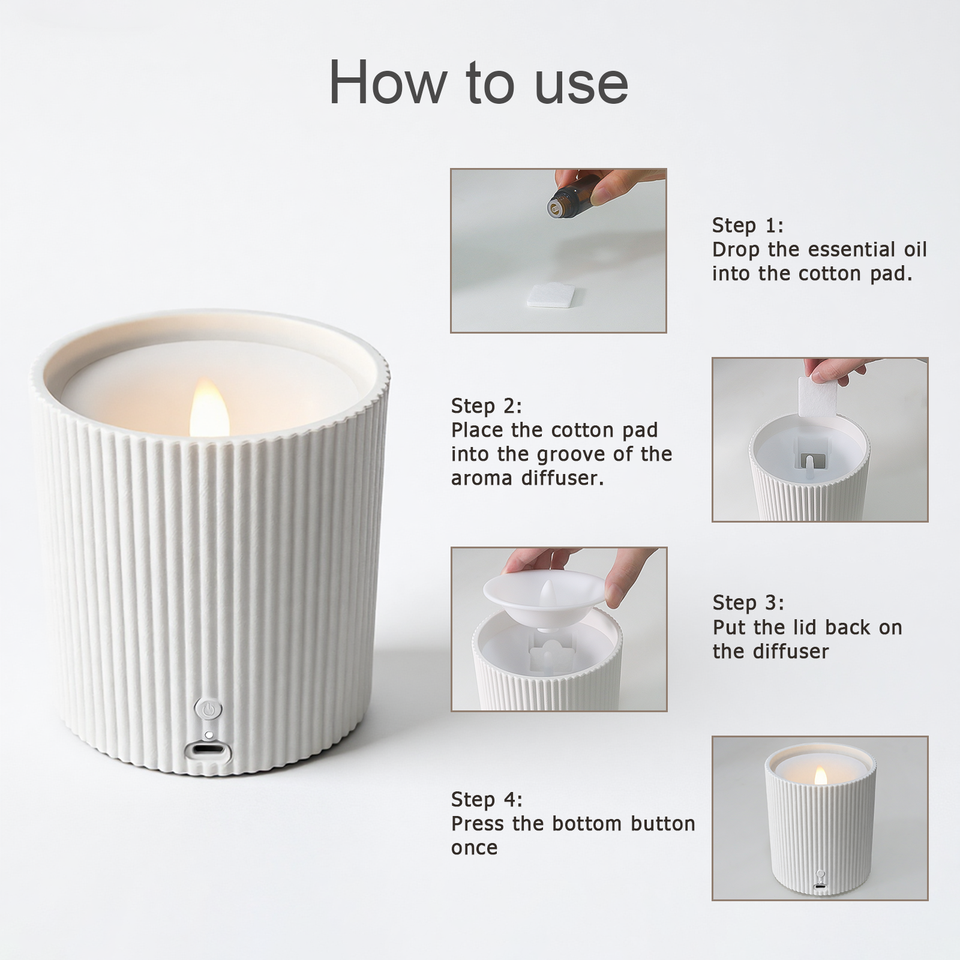 How to use

Step 1:
Drop the essential oil into the cotton pad.

Step 2:
Place the cotton pad into the groove of the aroma diffuser.

Step 3:
Put the lid back on the diffuser

Step 4:
Press the bottom button once