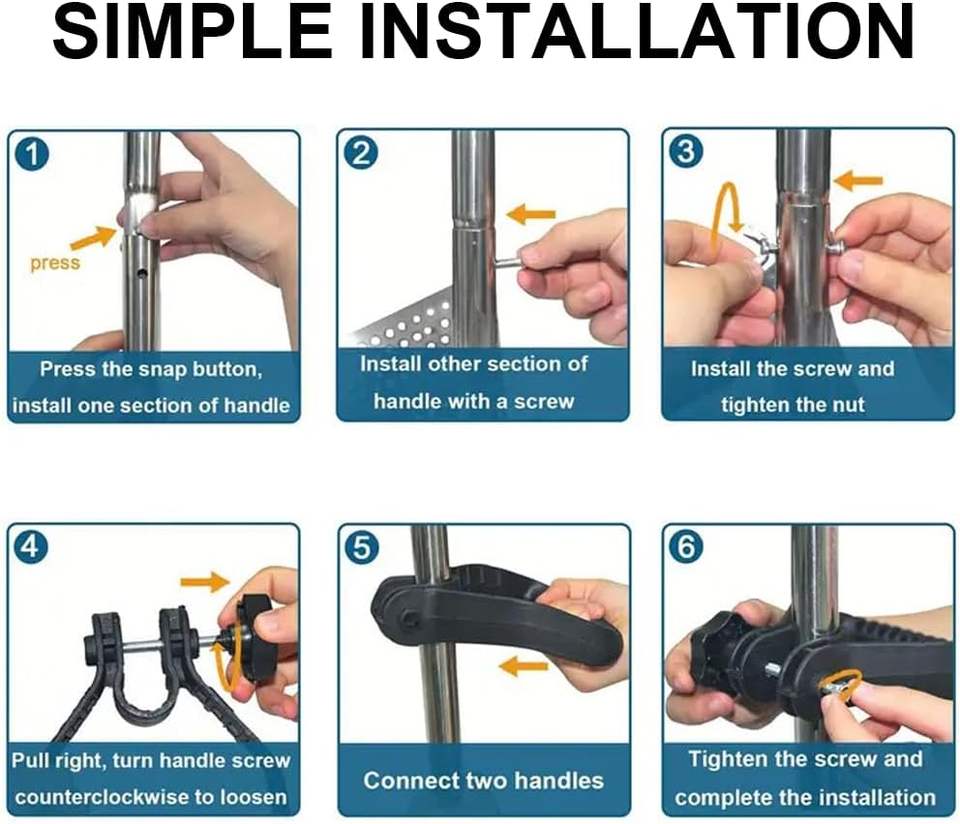 SIMPLE INSTALLATION

1
press
Press the snap button, install one section of handle

2
Install other section of handle with a screw

3
Install the screw and tighten the nut

4
Pull right, turn handle screw counterclockwise to loosen

5
Connect two handles

6
Tighten the screw and complete the installation