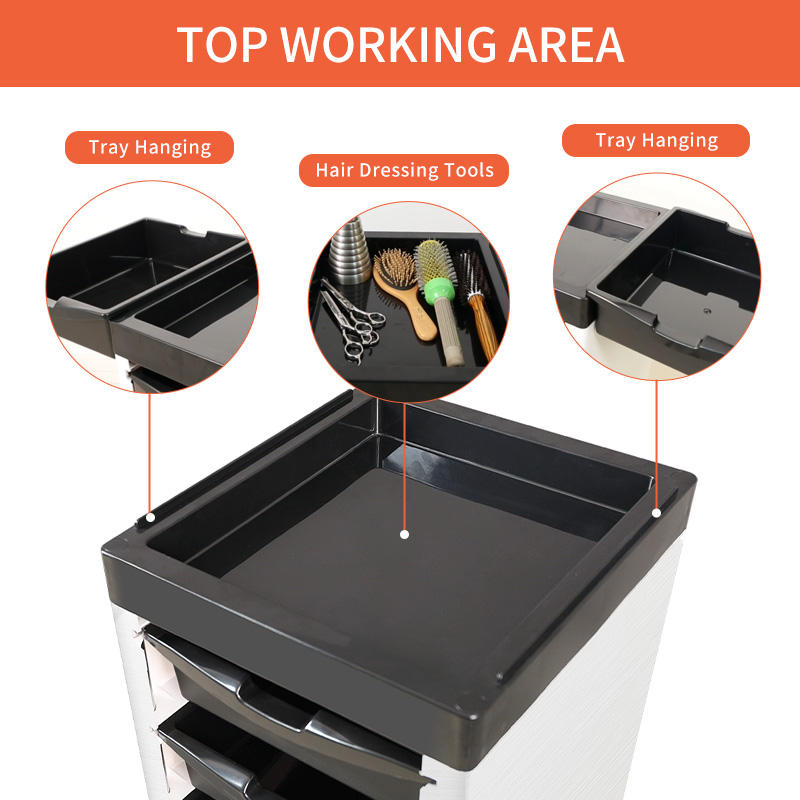 TOP WORKING AREA

Tray Hanging

Hair Dressing Tools

Tray Hanging