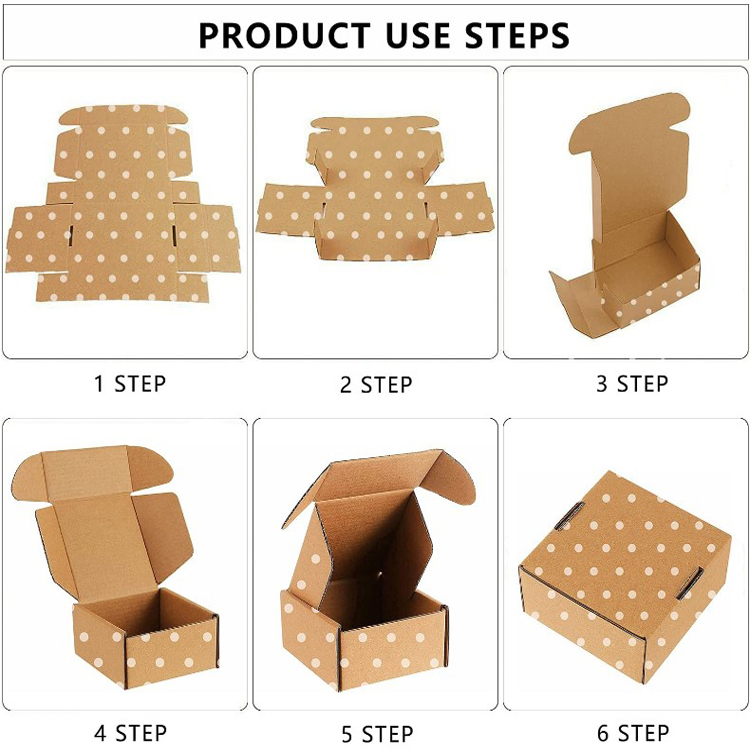 PRODUCT USE STEPS

1 STEP

2 STEP

3 STEP

4 STEP

5 STEP

6 STEP