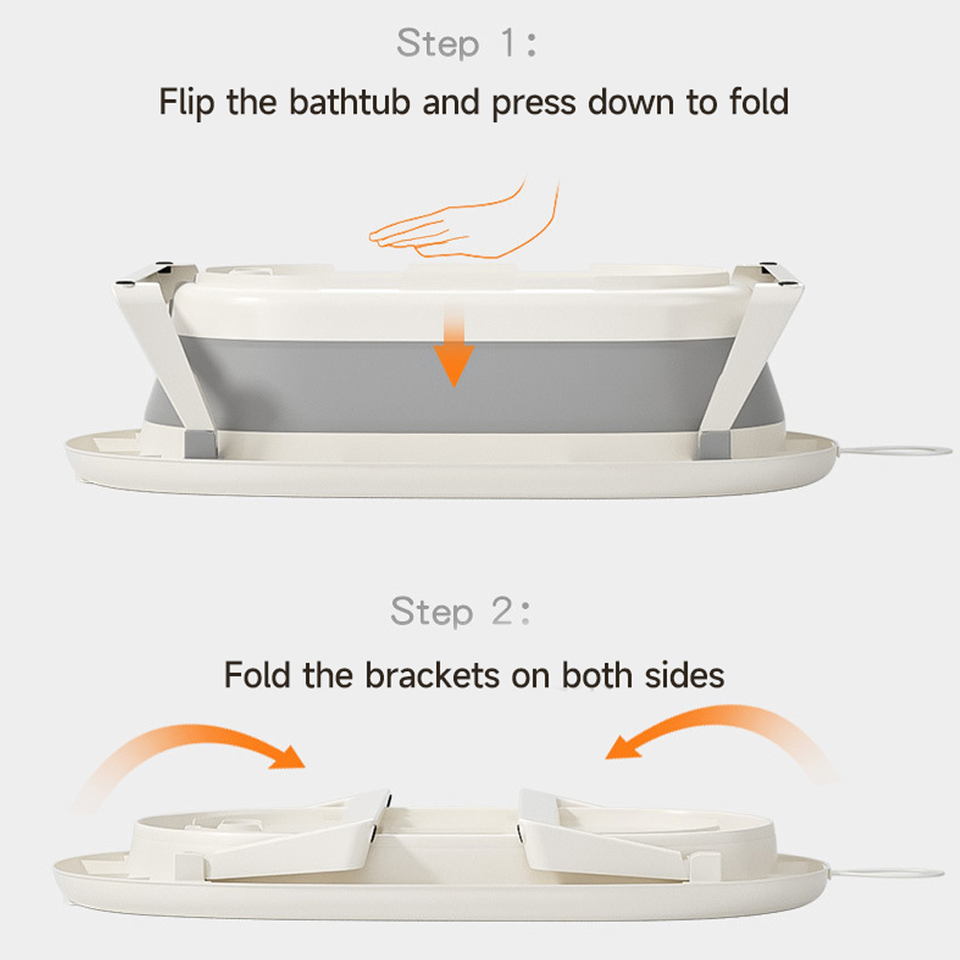 Step 1:

Flip the bathtub and press down to fold

Step 2:

Fold the brackets on both sides