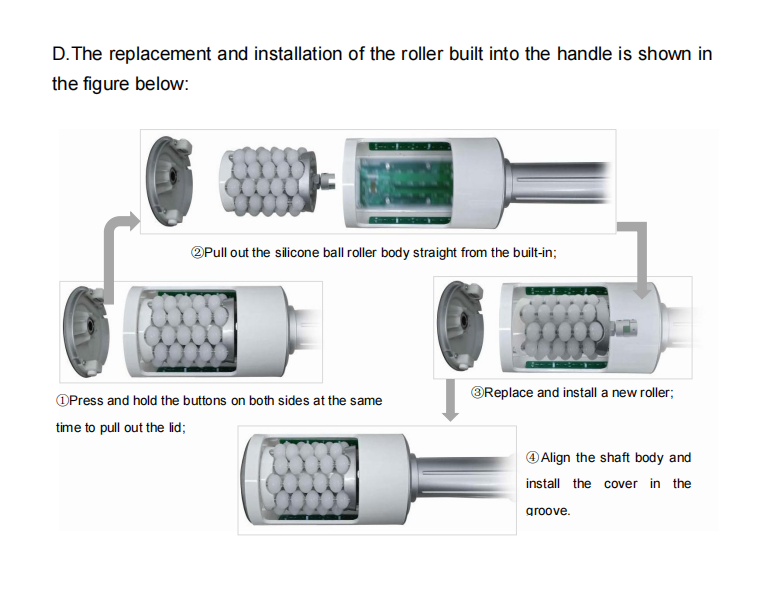 D.The replacement and installation of the roller built into the handle is shown in the figure below:

②Pull out the silicone ball roller body straight from the built-in;

①Press and hold the buttons on both sides at the same time to pull out the lid;

③Replace and install a new roller;

④Align the shaft body and install the cover in the groove.