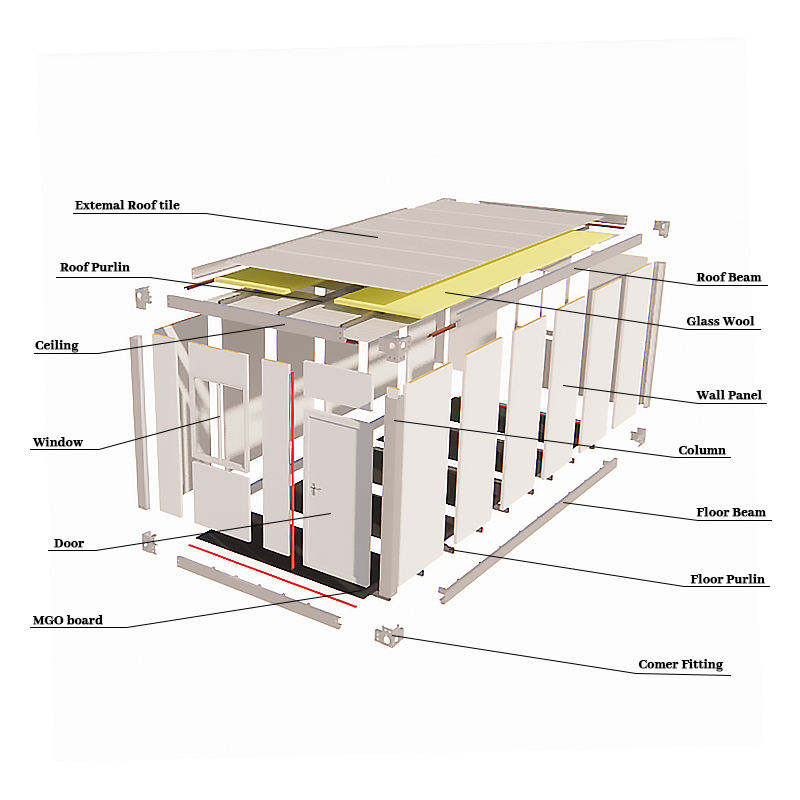 Extemal Roof tile

Roof Purlin

Ceiling

Window

Door

MGO board

Roof Beam

Glass Wool

Wall Panel

Column

Floor Beam

Floor Purlin

Comer Fitting