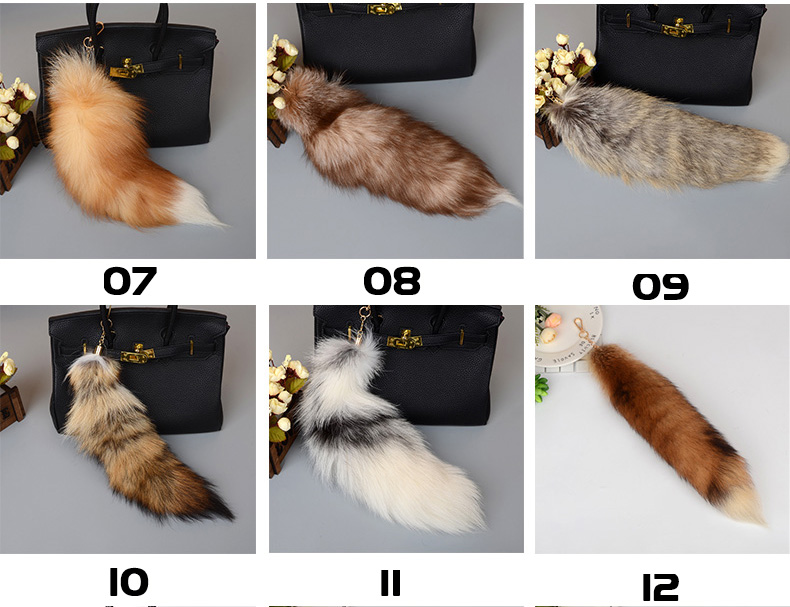 07

08

09

10

11

12