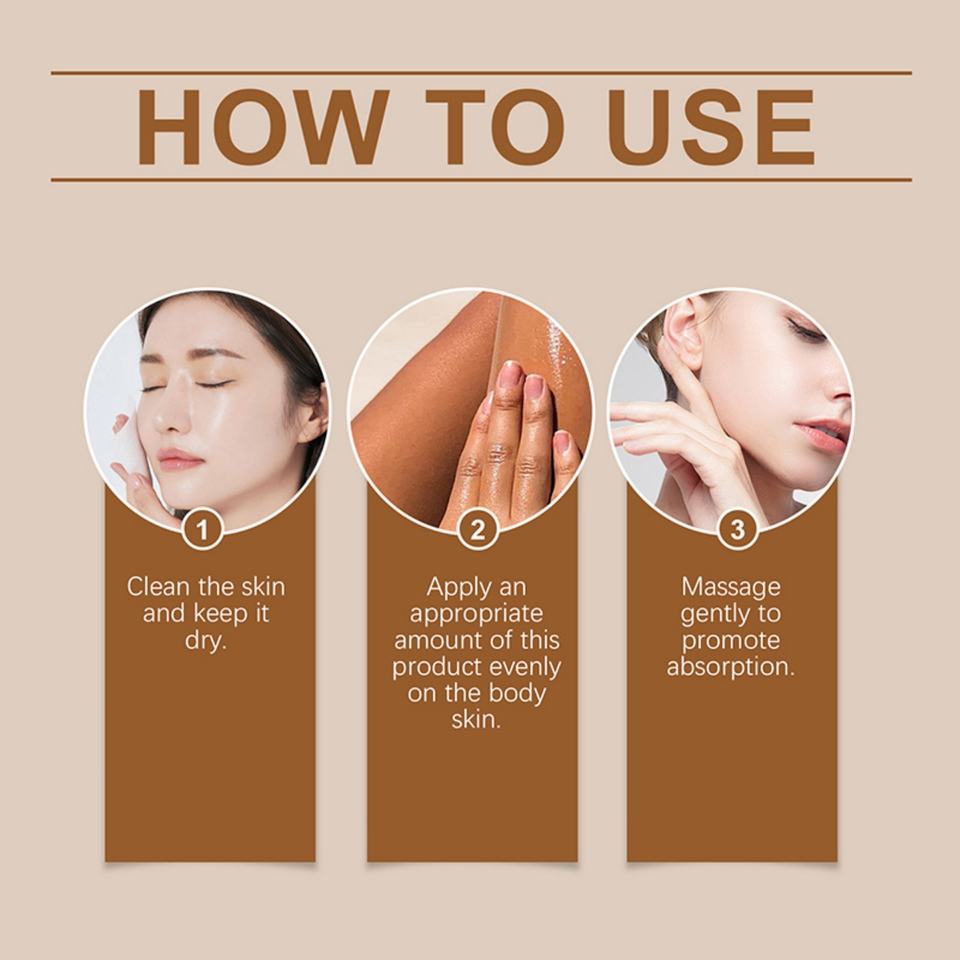 HOW TO USE

1

Clean the skin and keep it dry.

2

Apply an appropriate amount of this product evenly on the body skin.

3

Massage gently to promote absorption.