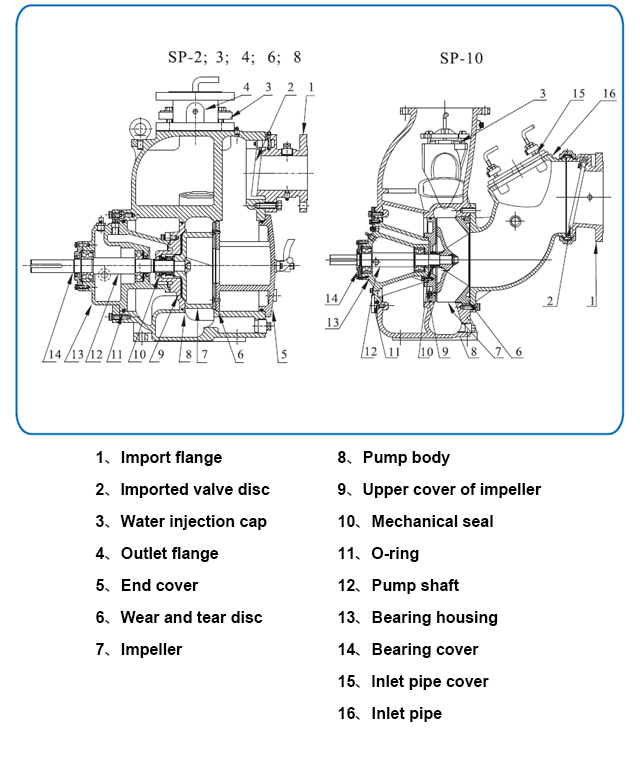 SP-2; 3; 4; 6; 8

4 3 2 1

14 13 12 11 10 9 8 7 6 5

SP-10

3 15 16

14

13

12 11 10 9 8 7 6

2 1

1、Import flange
2、Imported valve disc
3、Water injection cap
4、Outlet flange
5、End cover
6、Wear and tear disc
7、Impeller

8、Pump body
9、Upper cover of impeller
10、Mechanical seal
11、O-ring
12、Pump shaft
13、Bearing housing
14、Bearing cover
15、Inlet pipe cover
16、Inlet pipe