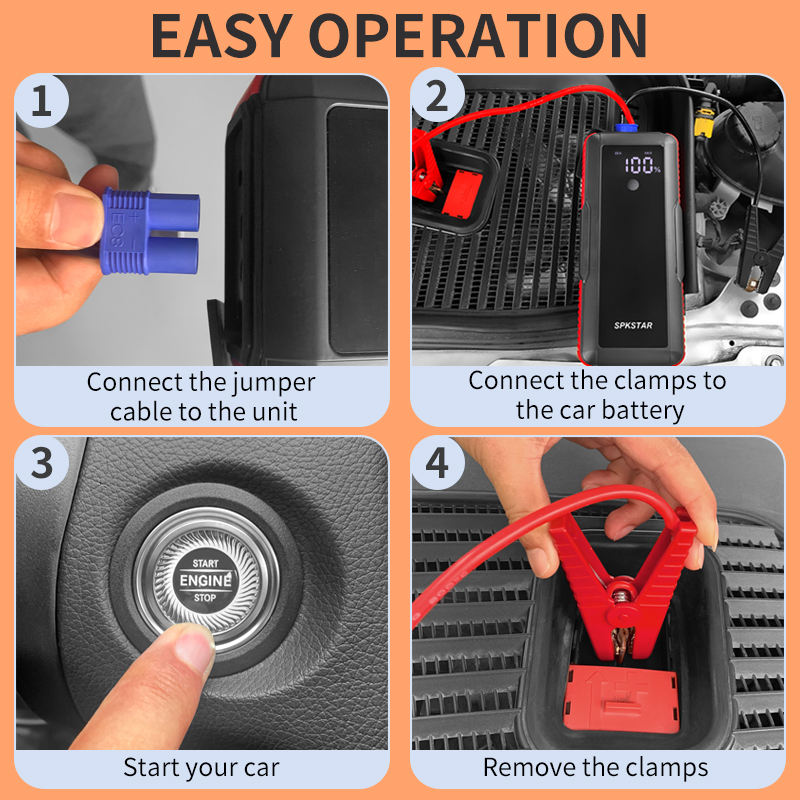 EASY OPERATION

1

EC5

Connect the jumper cable to the unit

2

100%

SPKSTAR

Connect the clamps to the car battery

3

START
ENGINE
STOP

Start your car

4

Remove the clamps