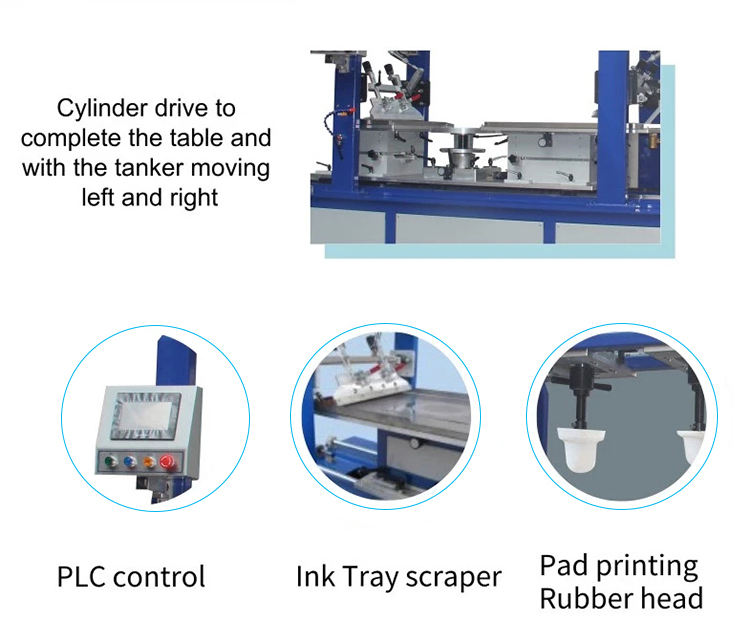 Cylinder drive to complete the table and with the tanker moving left and right

PLC control

Ink Tray scraper

Pad printing Rubber head