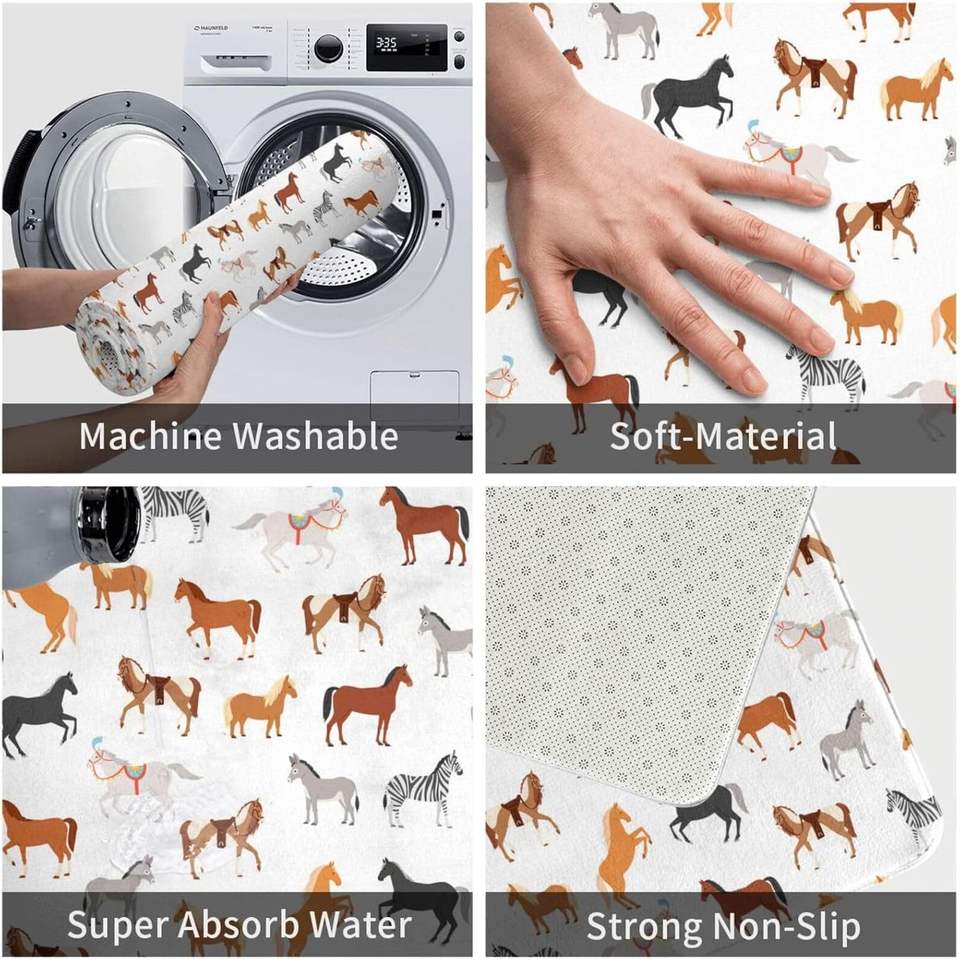 MAUNFELD

3:35

Machine Washable

Soft-Material

Super Absorb Water

Strong Non-Slip