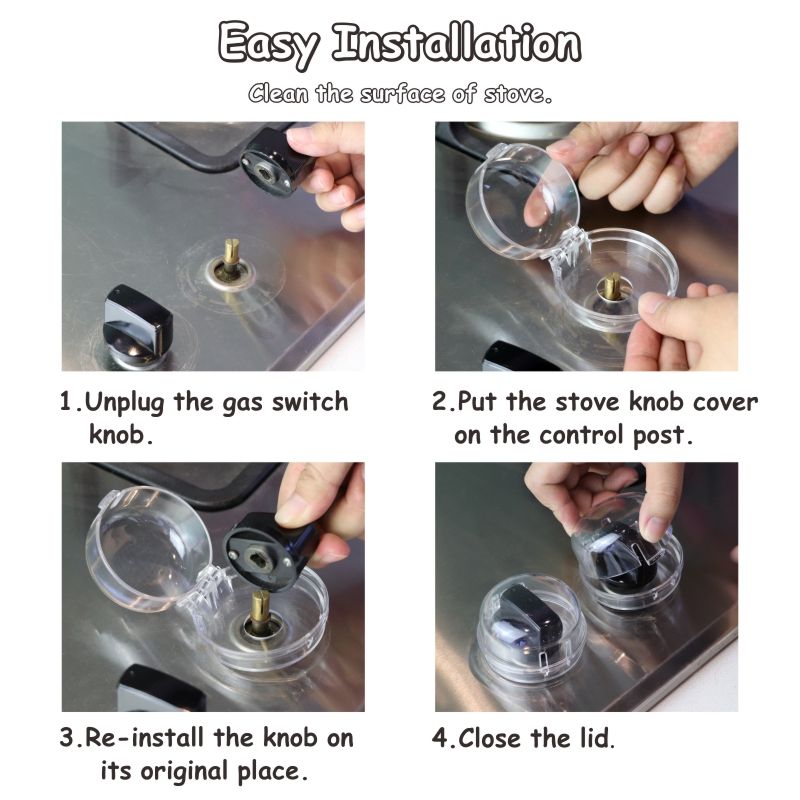 Easy Installation

Clean the surface of stove.

1.Unplug the gas switch knob.

2.Put the stove knob cover on the control post.

3.Re-install the knob on its original place.

4.Close the lid.