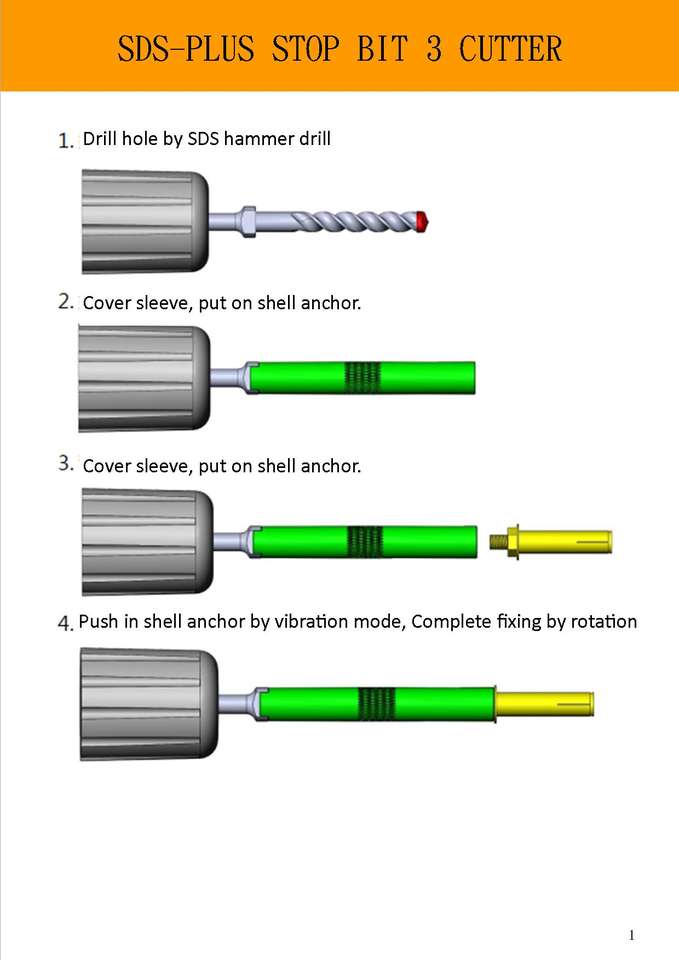 SDS-PLUS STOP BIT 3 CUTTER

1. Drill hole by SDS hammer drill

2. Cover sleeve, put on shell anchor.

3. Cover sleeve, put on shell anchor.

4. Push in shell anchor by vibration mode, Complete fixing by rotation

1