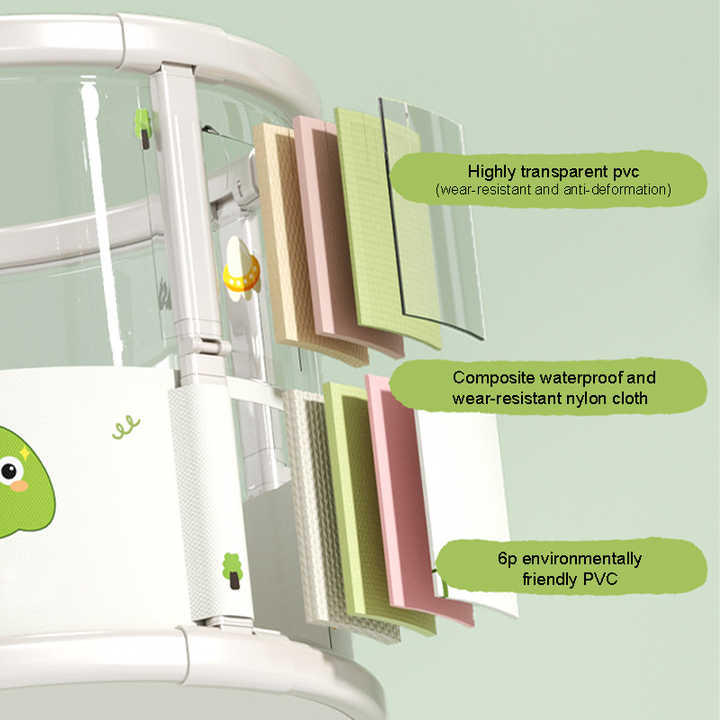 Highly transparent pvc
(wear-resistant and anti-deformation)

Composite waterproof and wear-resistant nylon cloth

6p environmentally friendly PVC