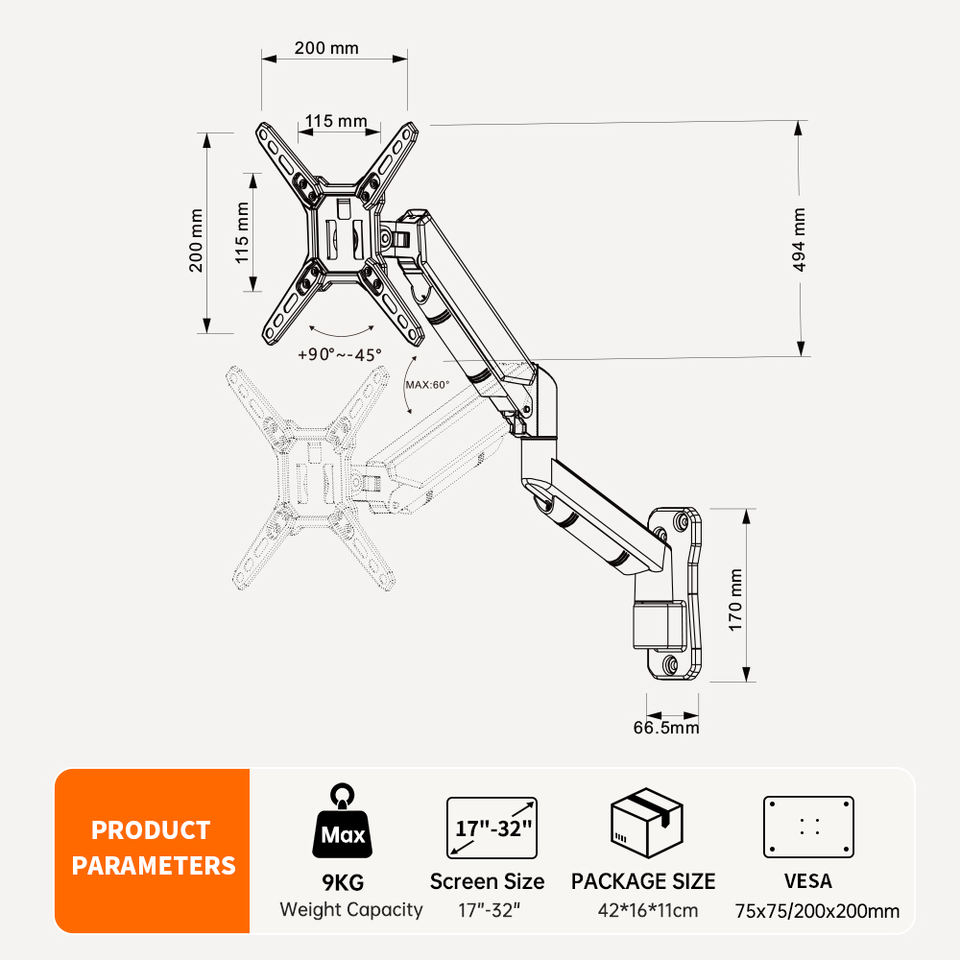 200 mm

115 mm

200 mm

115 mm

494 mm

+90°~-45°

MAX:60°

170 mm

66.5mm

PRODUCT PARAMETERS

Max

9KG
Weight Capacity

17"-32"

Screen Size
17"-32"

PACKAGE SIZE
42*16*11cm

VESA
75x75/200x200mm