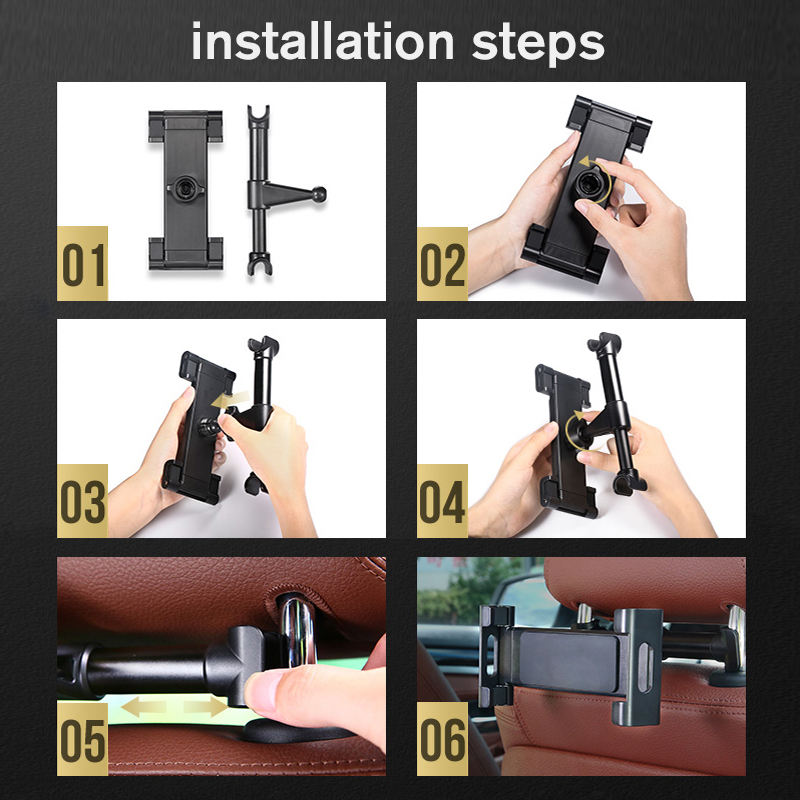 installation steps

01

02

03

04

05

06