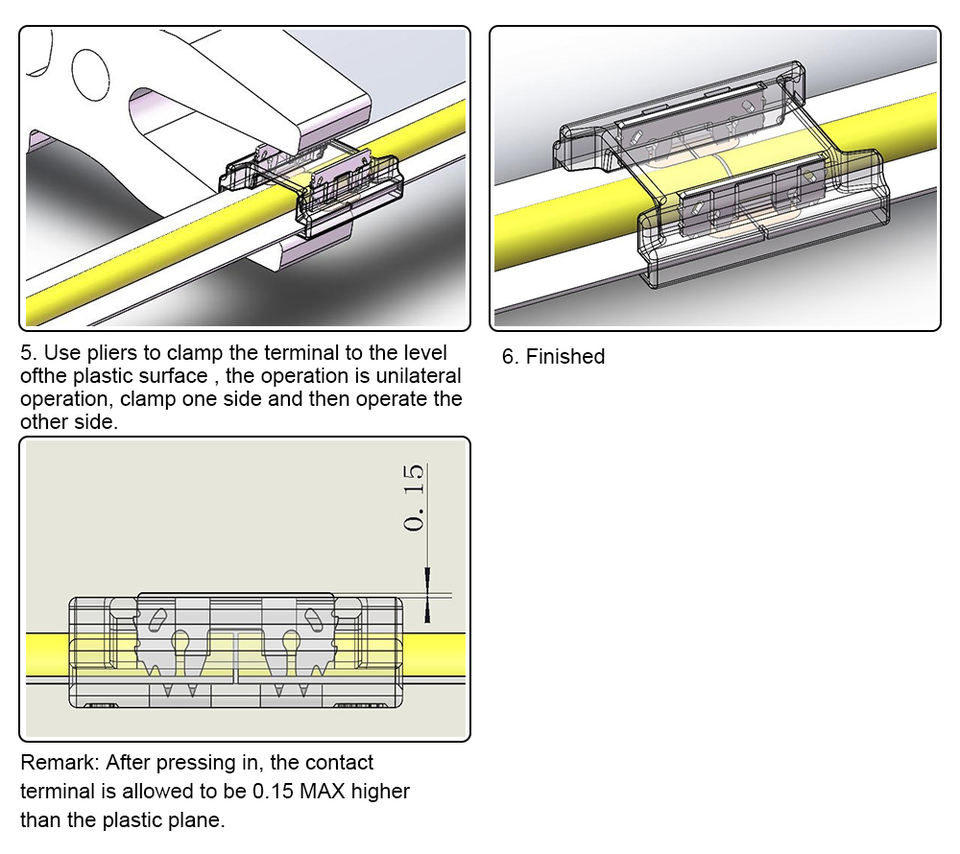 5. Use pliers to clamp the terminal to the level ofthe plastic surface , the operation is unilateral operation, clamp one side and then operate the other side.

6. Finished

0. 15

Remark: After pressing in, the contact terminal is allowed to be 0.15 MAX higher than the plastic plane.