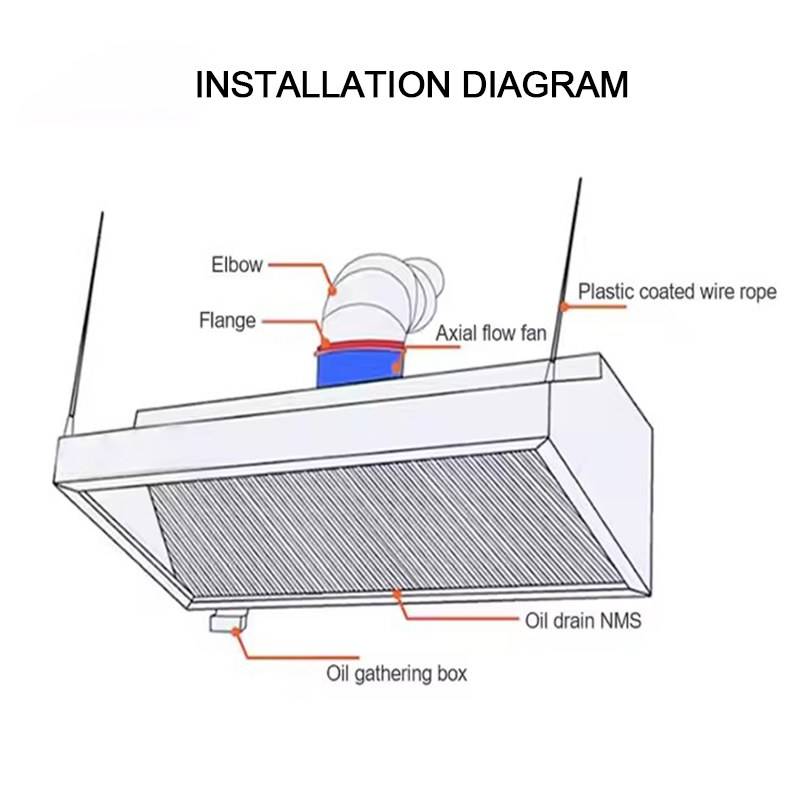 INSTALLATION DIAGRAM

Elbow

Flange

Axial flow fan

Plastic coated wire rope

Oil drain NMS

Oil gathering box