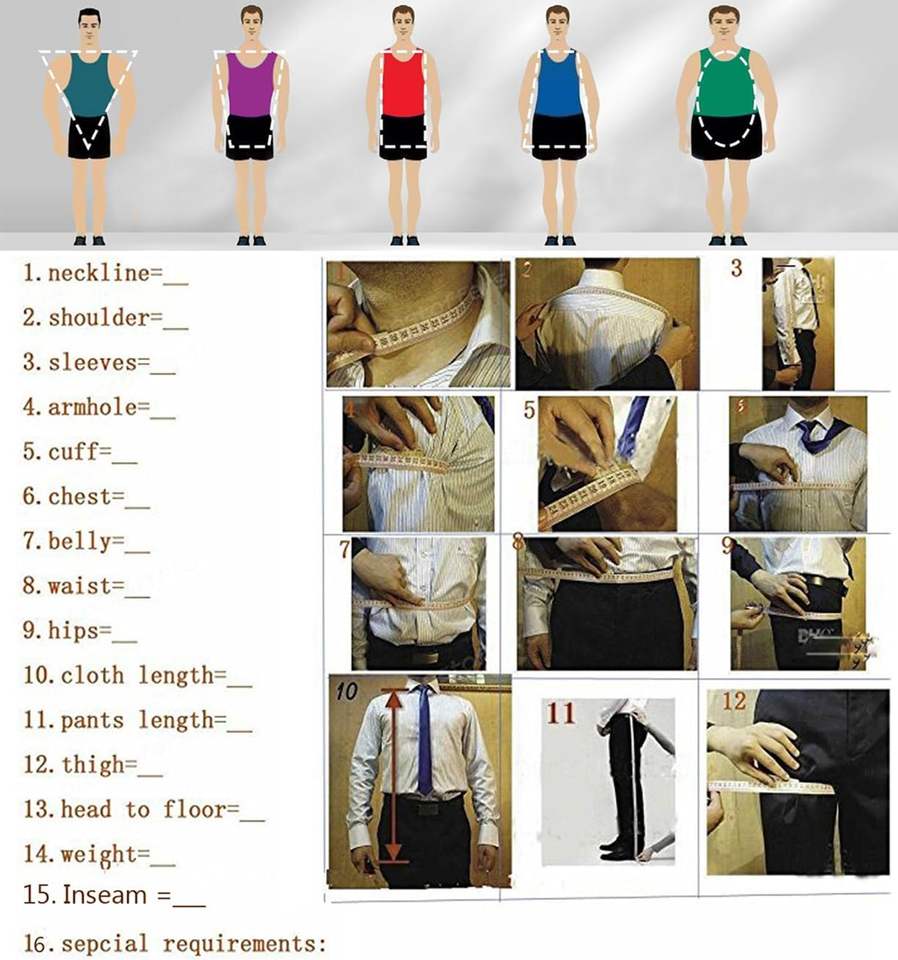 1. neckline=__
2. shoulder=__
3. sleeves=__
4. armhole=__
5. cuff=__
6. chest=__
7. belly=__
8. waist=__
9. hips=__
10. cloth length=__
11. pants length=__
12. thigh=__
13. head to floor=__
14. weight=__
15. Inseam =__
16. sepcial requirements:

2
3
4
5
5
7
8
9
10
11
12