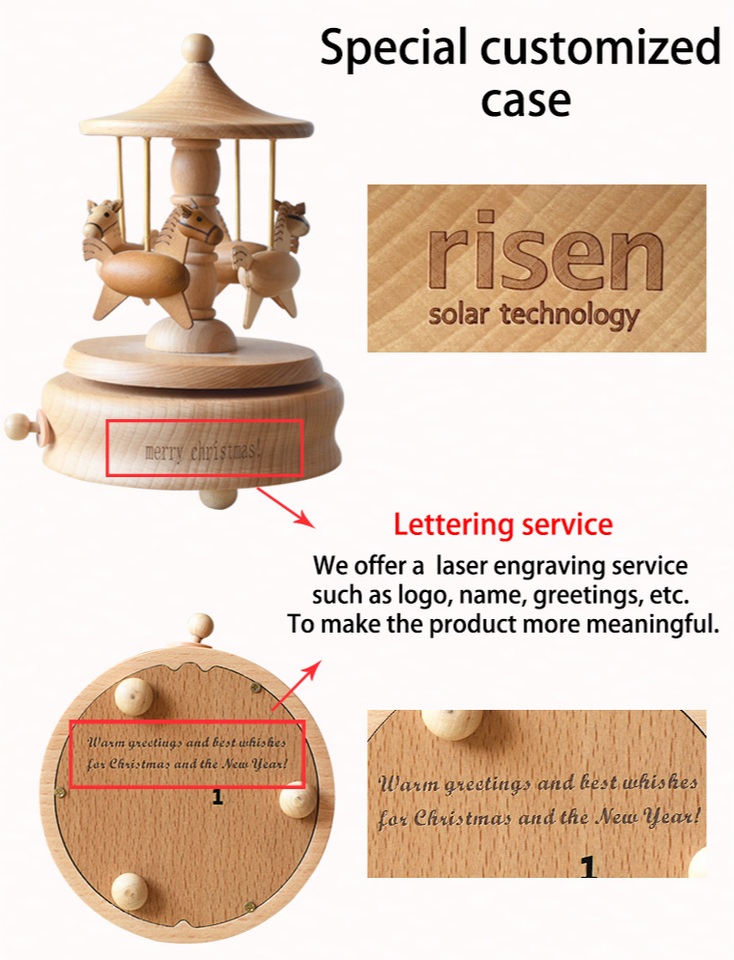 Special customized case

risen
solar technology

merry christmas!

Lettering service

We offer a laser engraving service such as logo, name, greetings, etc. To make the product more meaningful.

Warm greetings and best whishes for Christmas and the New Year!

1

Warm greetings and best whishes for Christmas and the New Year!

1