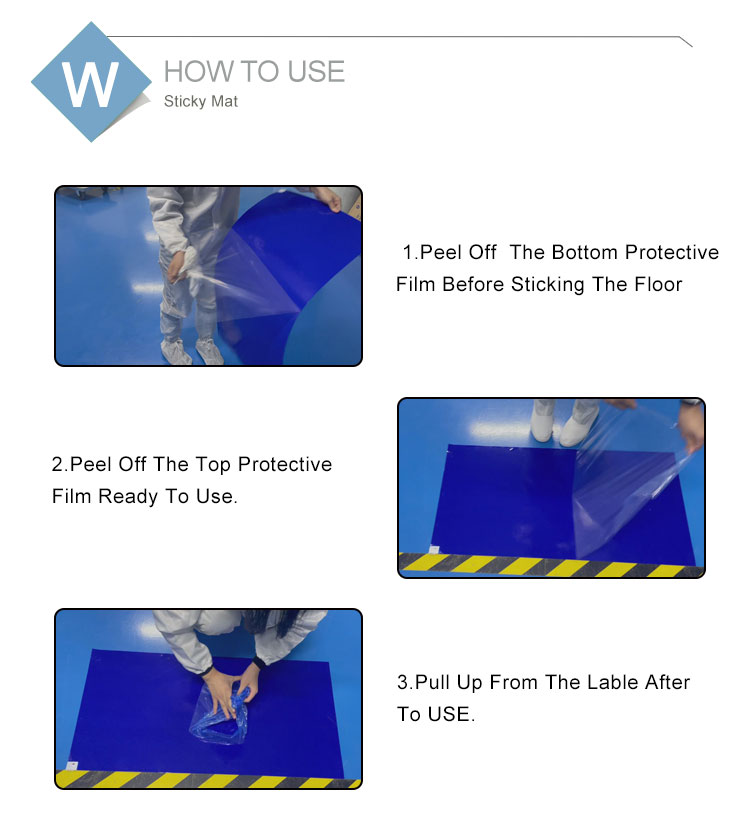 W

HOW TO USE
Sticky Mat

1.Peel Off The Bottom Protective Film Before Sticking The Floor

2.Peel Off The Top Protective Film Ready To Use.

3.Pull Up From The Lable After To USE.