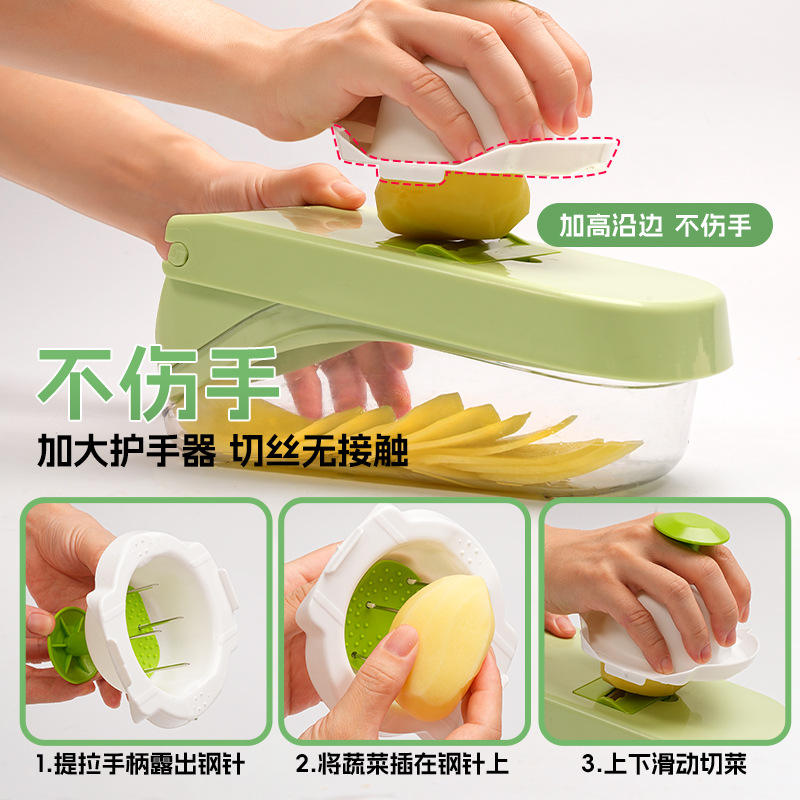 加高沿边 不伤手

不伤手

加大护手器 切丝无接触

1.提拉手柄露出钢针

2.将蔬菜插在钢针上

3.上下滑动切菜