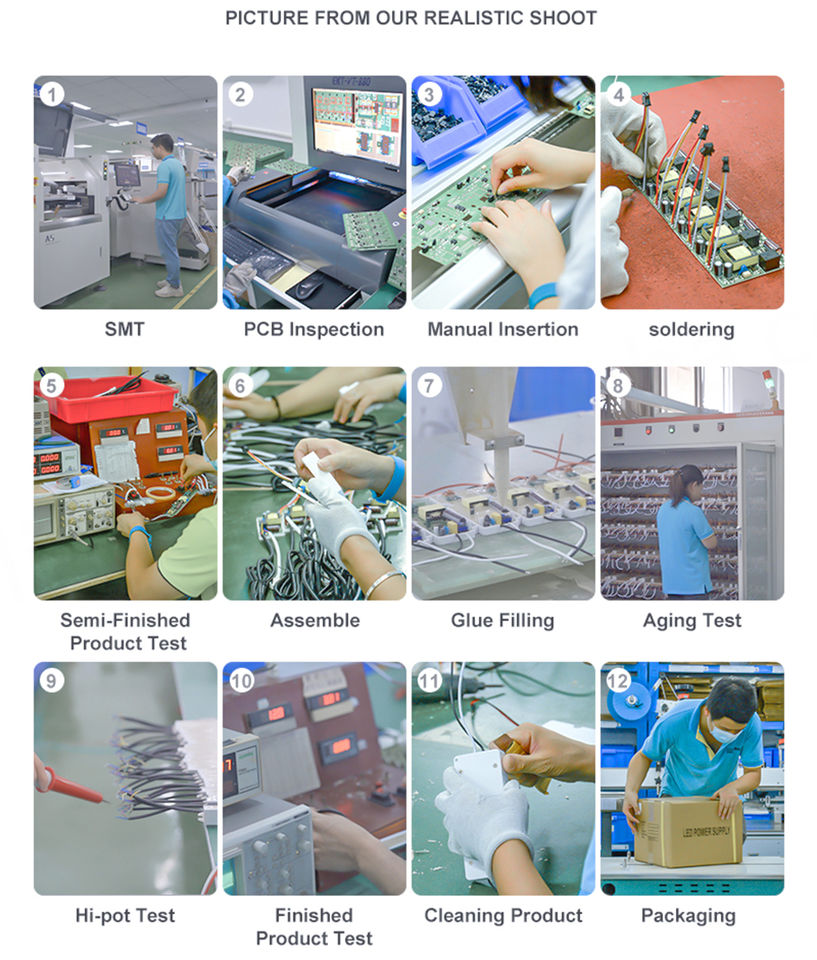 PICTURE FROM OUR REALISTIC SHOOT

1
SMT

2
PCB Inspection

3
Manual Insertion

4
soldering

5
Semi-Finished Product Test

6
Assemble

7
Glue Filling

8
Aging Test

9
Hi-pot Test

10
Finished Product Test

11
Cleaning Product

12
LED POWER SUPPLY
Packaging