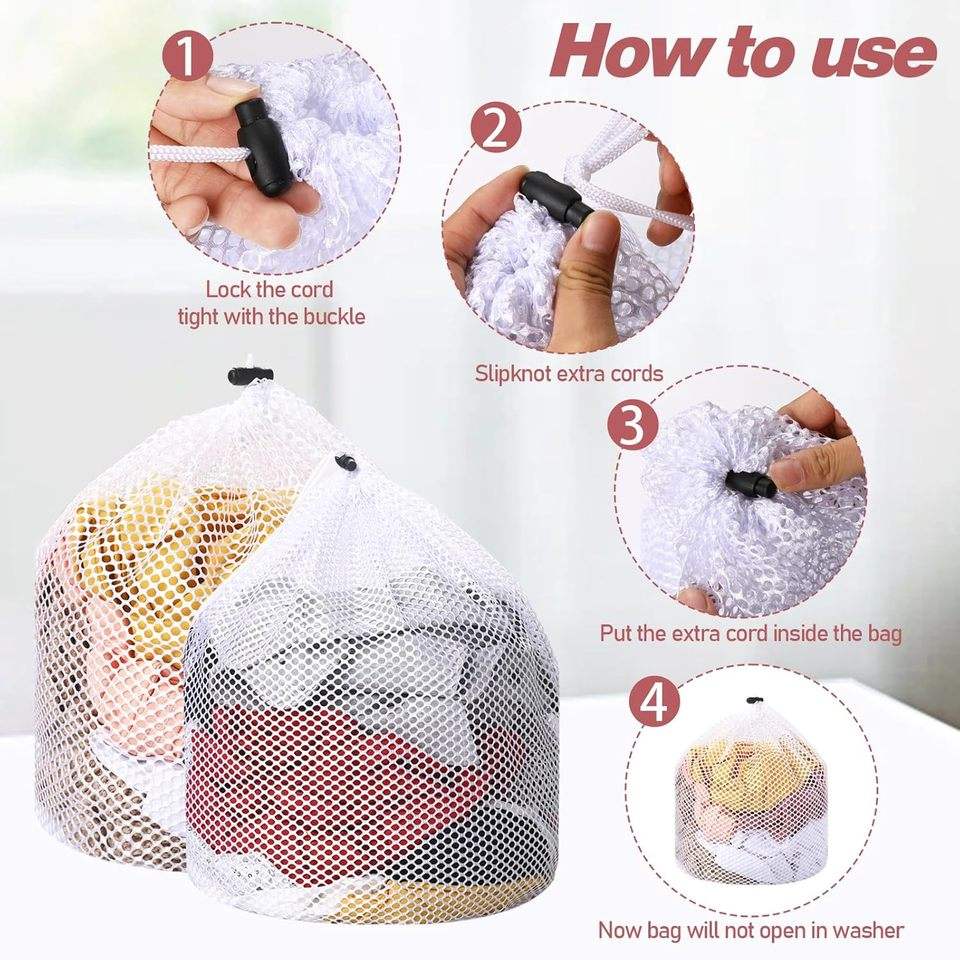 How to use

1

Lock the cord tight with the buckle

2

Slipknot extra cords

3

Put the extra cord inside the bag

4

Now bag will not open in washer