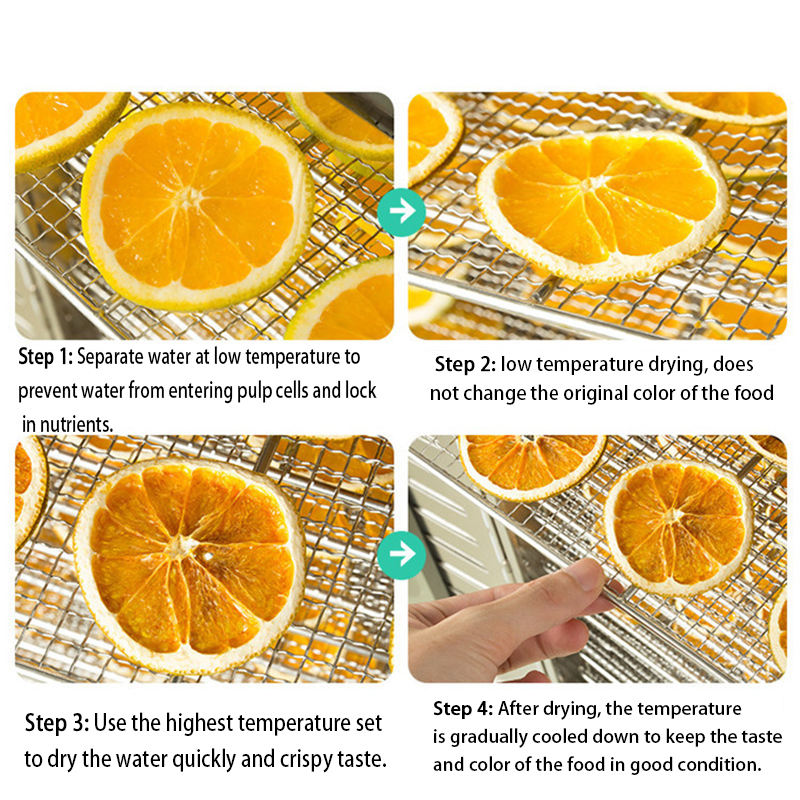 Step 1: Separate water at low temperature to prevent water from entering pulp cells and lock in nutrients.

Step 2: low temperature drying, does not change the original color of the food

Step 3: Use the highest temperature set to dry the water quickly and crispy taste.

Step 4: After drying, the temperature is gradually cooled down to keep the taste and color of the food in good condition.