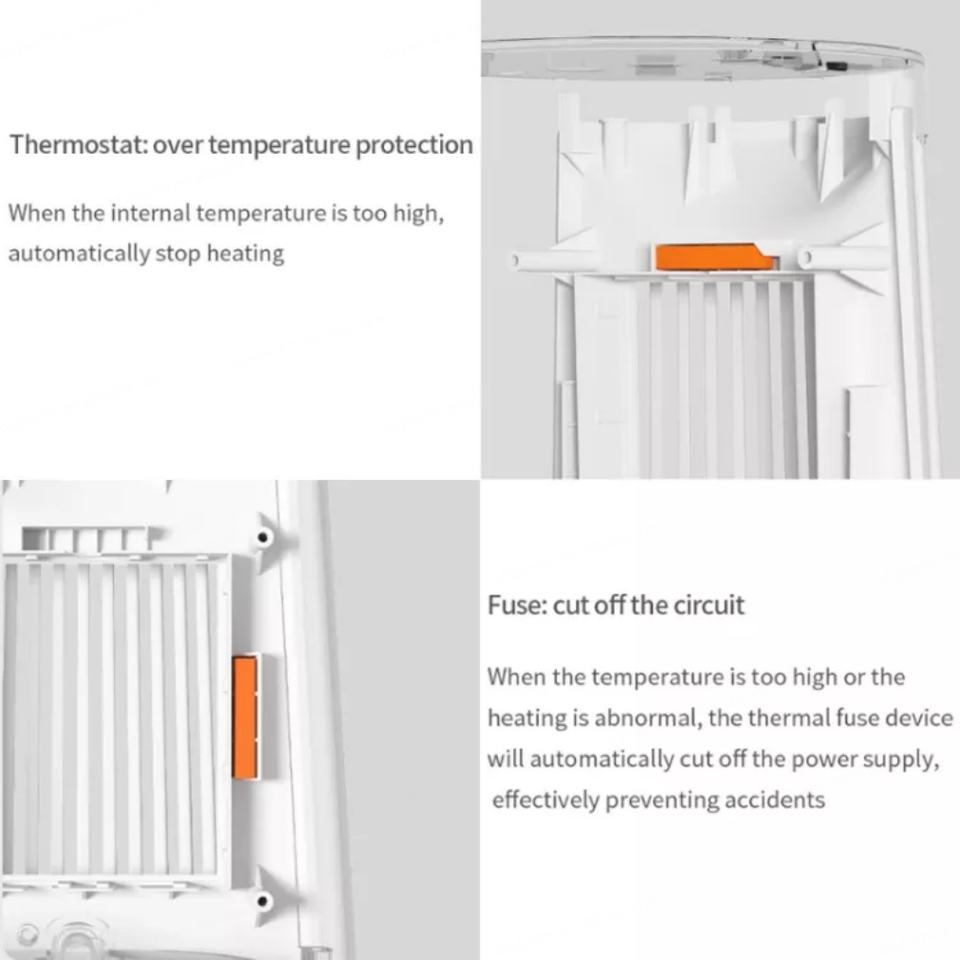 Thermostat: over temperature protection

When the internal temperature is too high, automatically stop heating

Fuse: cut off the circuit

When the temperature is too high or the heating is abnormal, the thermal fuse device will automatically cut off the power supply, effectively preventing accidents