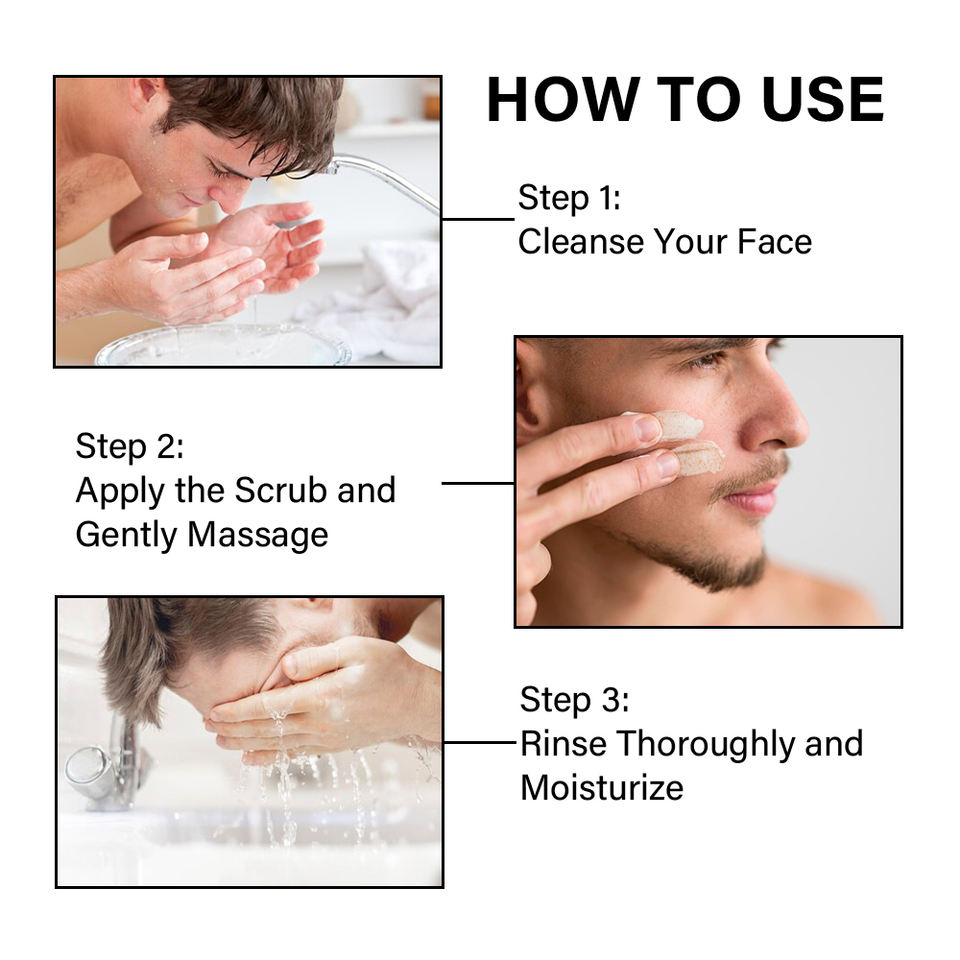 HOW TO USE

Step 1:
Cleanse Your Face

Step 2:
Apply the Scrub and Gently Massage

Step 3:
Rinse Thoroughly and Moisturize