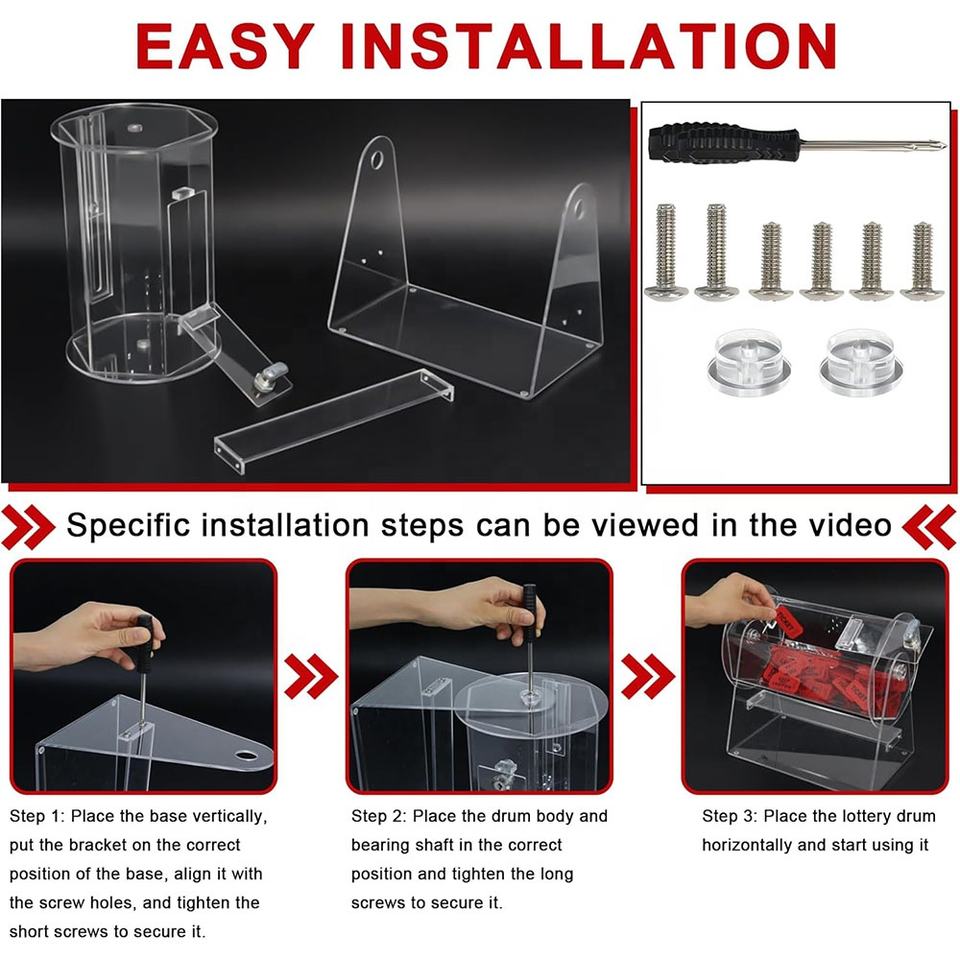 EASY INSTALLATION

Specific installation steps can be viewed in the video

Step 1: Place the base vertically, put the bracket on the correct position of the base, align it with the screw holes, and tighten the short screws to secure it.

Step 2: Place the drum body and bearing shaft in the correct position and tighten the long screws to secure it.

Step 3: Place the lottery drum horizontally and start using it