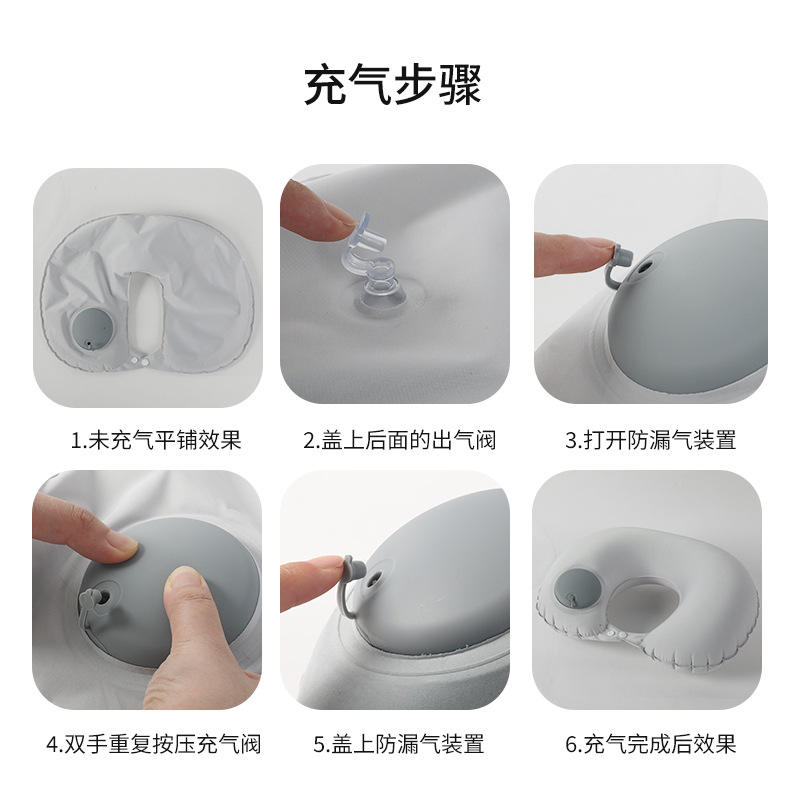 充气步骤

1.未充气平铺效果

2.盖上后面的出气阀

3.打开防漏气装置

4.双手重复按压充气阀

5.盖上防漏气装置

6.充气完成后效果