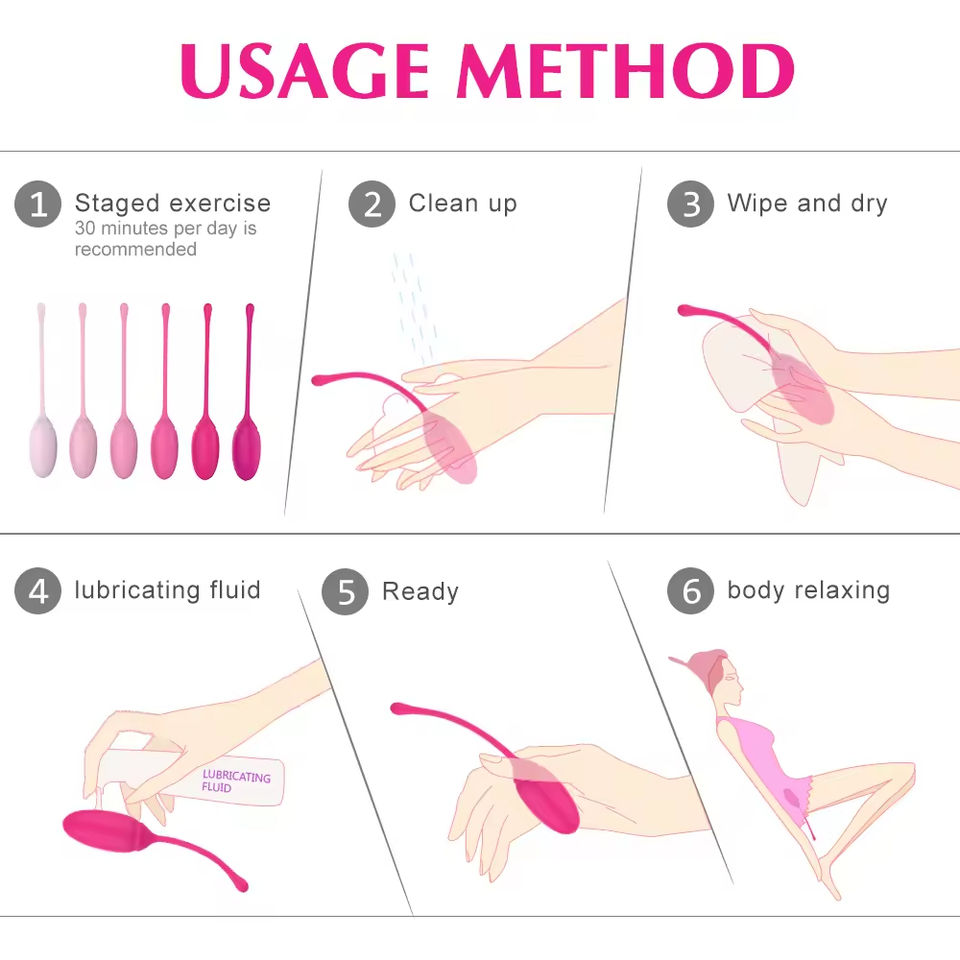 USAGE METHOD

1 Staged exercise
30 minutes per day is recommended

2 Clean up

3 Wipe and dry

4 lubricating fluid

LUBRICATING FLUID

5 Ready

6 body relaxing