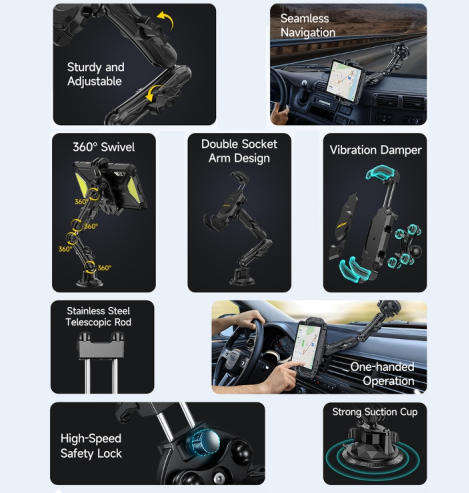 Sturdy and Adjustable

Seamless Navigation

360° Swivel

360°

360°

360°

360°

Double Socket Arm Design

Vibration Damper

Stainless Steel Telescopic Rod

One-handed Operation

High-Speed Safety Lock

Strong Suction Cup