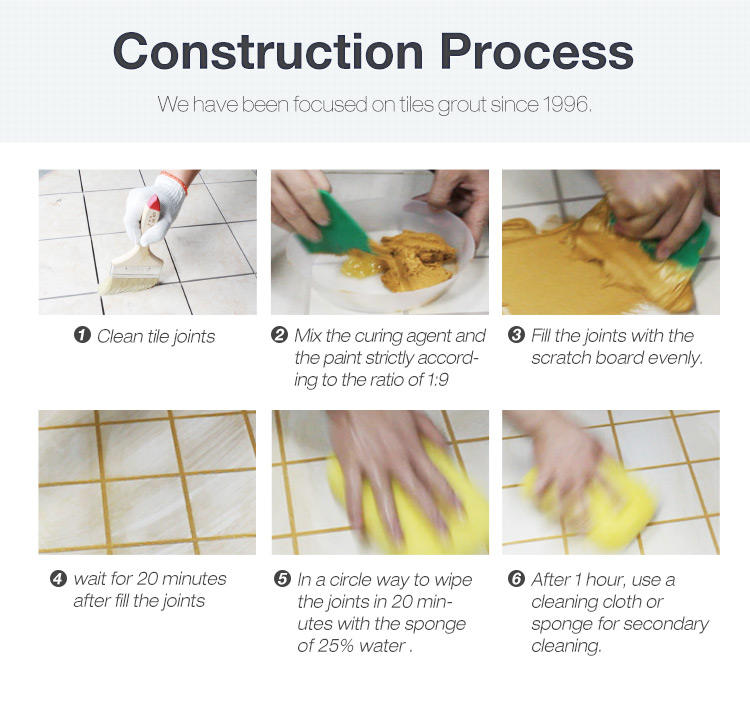 Construction Process

We have been focused on tiles grout since 1996.

❶ Clean tile joints

❷ Mix the curing agent and the paint strictly according to the ratio of 1:9

❸ Fill the joints with the scratch board evenly.

❹ wait for 20 minutes after fill the joints

❺ In a circle way to wipe the joints in 20 minutes with the sponge of 25% water .

❻ After 1 hour, use a cleaning cloth or sponge for secondary cleaning.