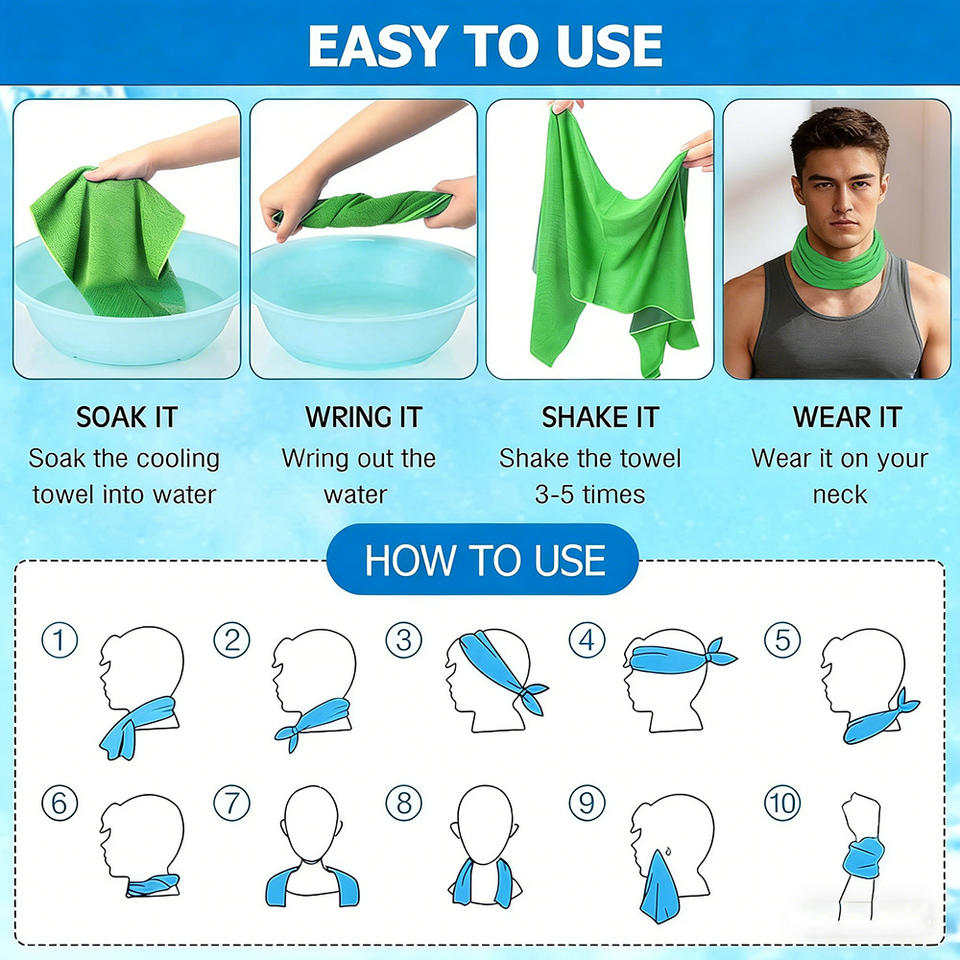 EASY TO USE

SOAK IT
Soak the cooling towel into water

WRING IT
Wring out the water

SHAKE IT
Shake the towel 3-5 times

WEAR IT
Wear it on your neck

HOW TO USE

①

②

③

④

⑤

⑥

⑦

⑧

⑨

⑩