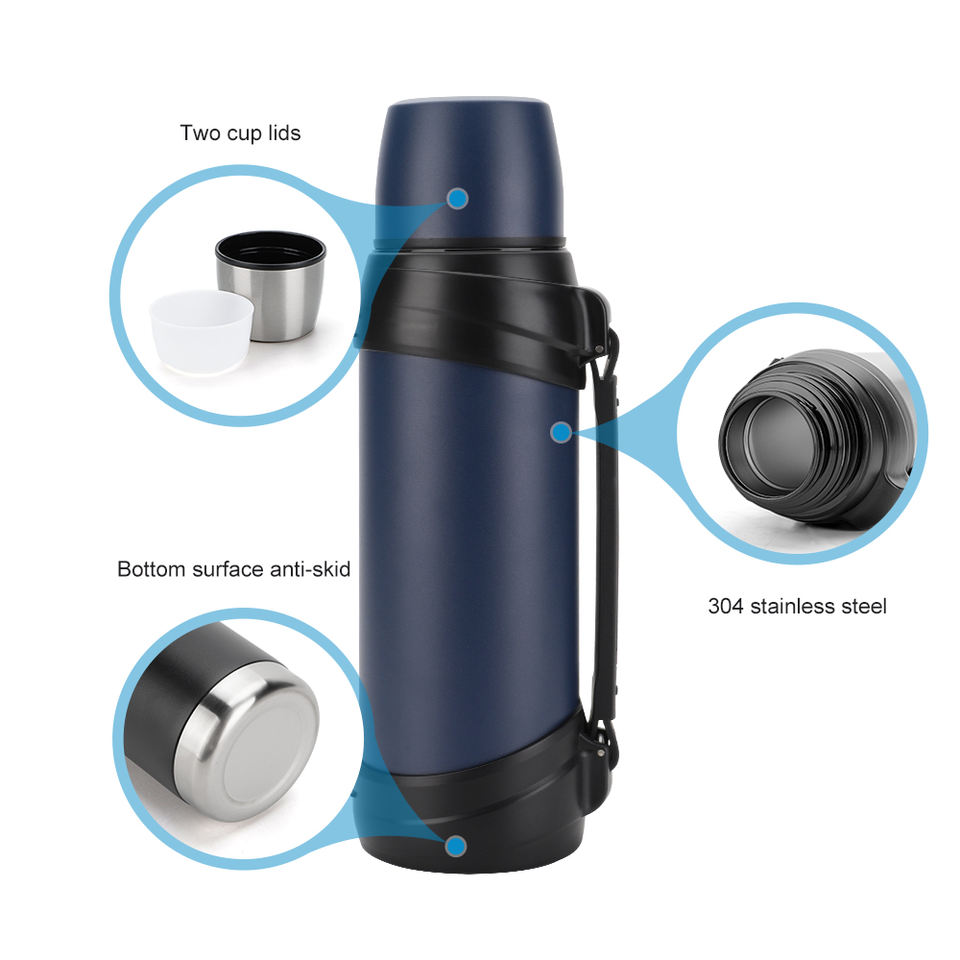 Two cup lids

Bottom surface anti-skid

304 stainless steel