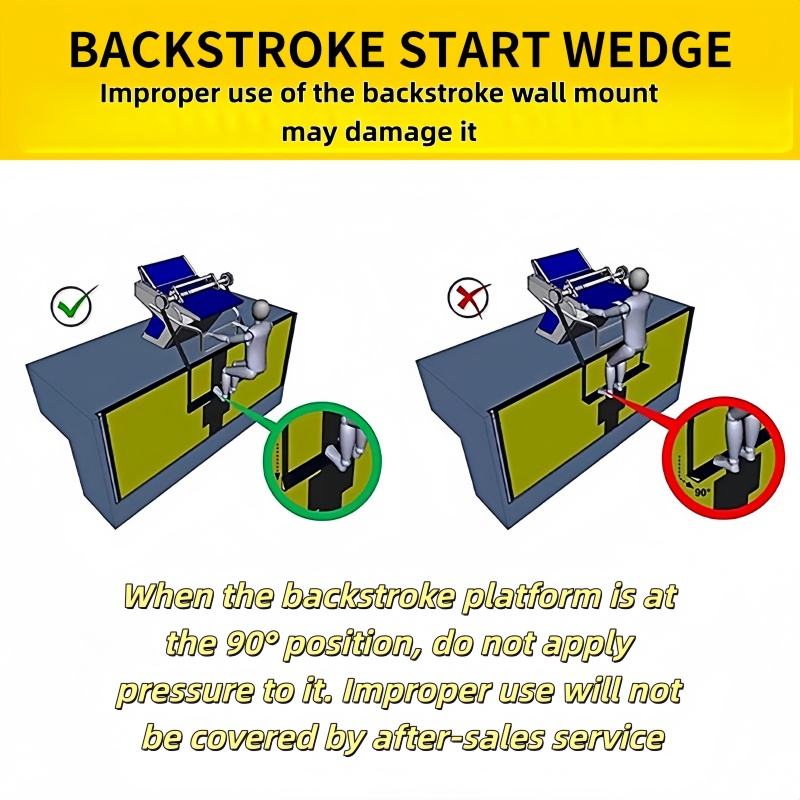 BACKSTROKE START WEDGE
Improper use of the backstroke wall mount may damage it

90°

When the backstroke platform is at the 90° position, do not apply pressure to it. Improper use will not be covered by after-sales service