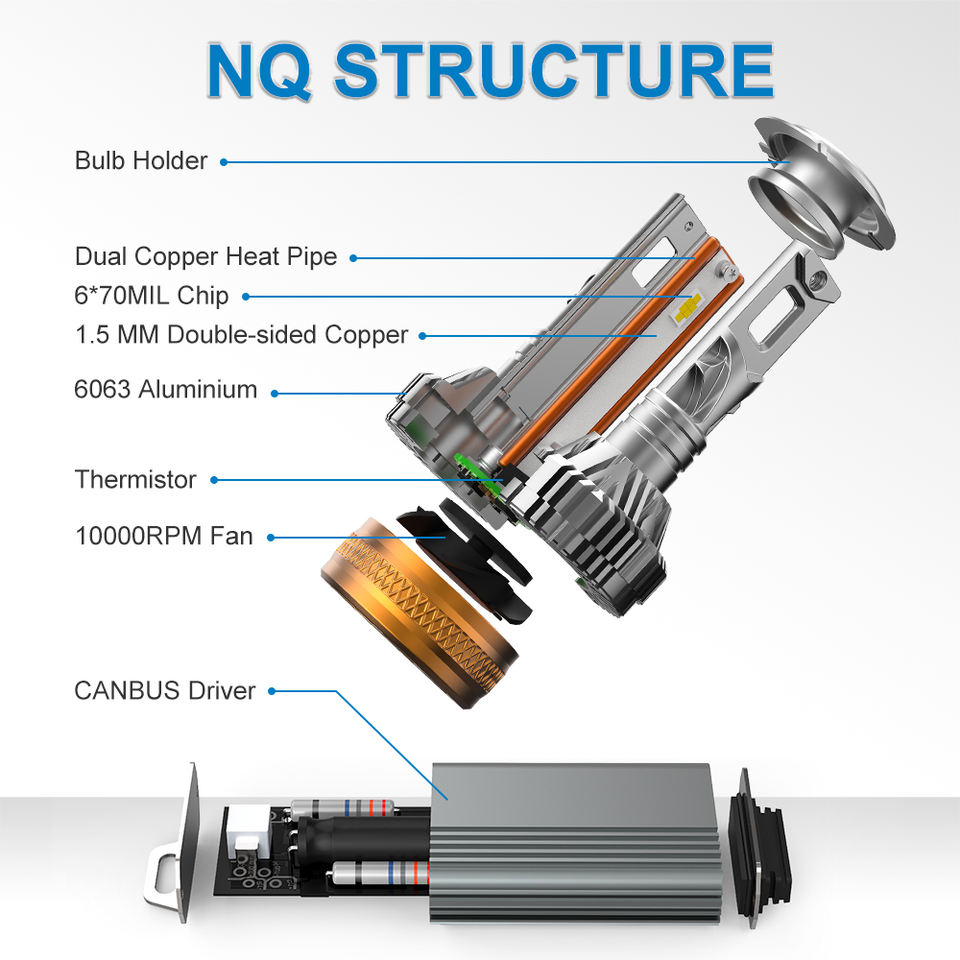 NQ STRUCTURE

Bulb Holder

Dual Copper Heat Pipe

6*70MIL Chip

1.5 MM Double-sided Copper

6063 Aluminium

Thermistor

10000RPM Fan

CANBUS Driver