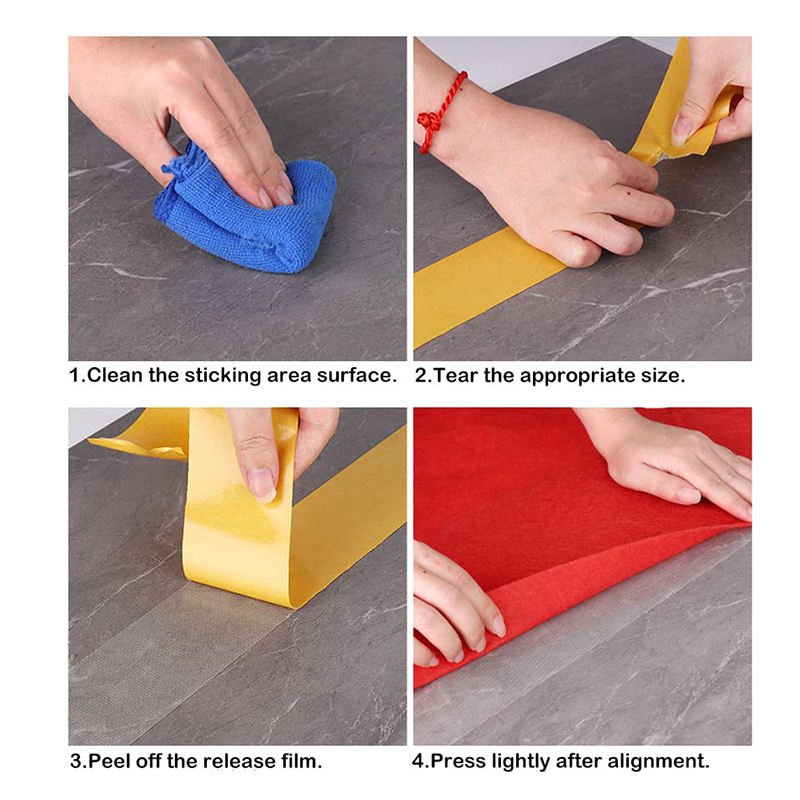 1.Clean the sticking area surface.

2.Tear the appropriate size.

3.Peel off the release film.

4.Press lightly after alignment.