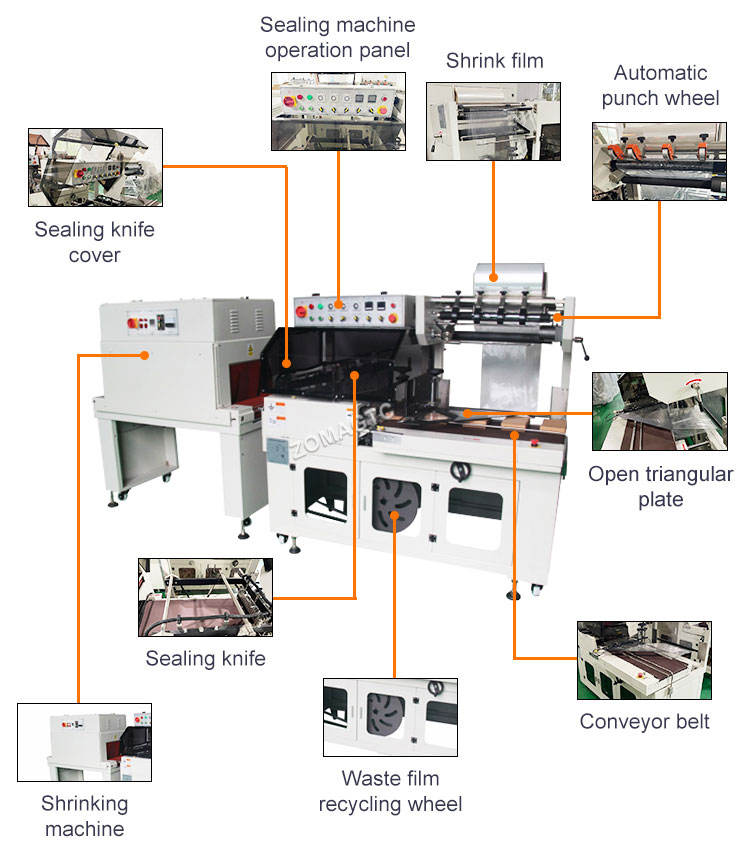 Sealing machine operation panel

Shrink film

Automatic punch wheel

Sealing knife cover

ZOMAGTC

Open triangular plate

Sealing knife

Conveyor belt

Waste film recycling wheel

Shrinking machine