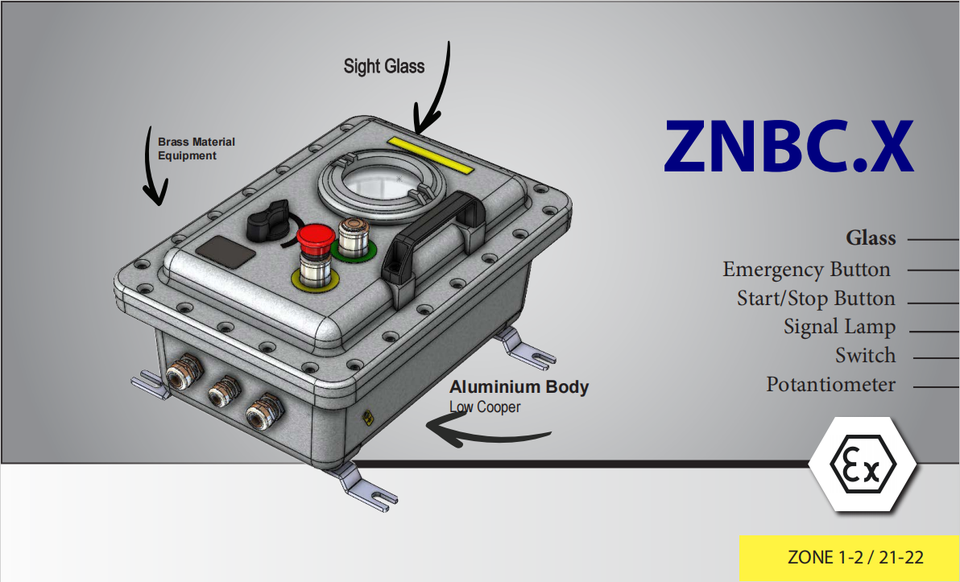 Sight Glass

Brass Material Equipment

ZNBC.X

Glass
Emergency Button
Start/Stop Button
Signal Lamp
Switch
Potantiometer

Aluminium Body
Low Cooper

Ex

ZONE 1-2 / 21-22