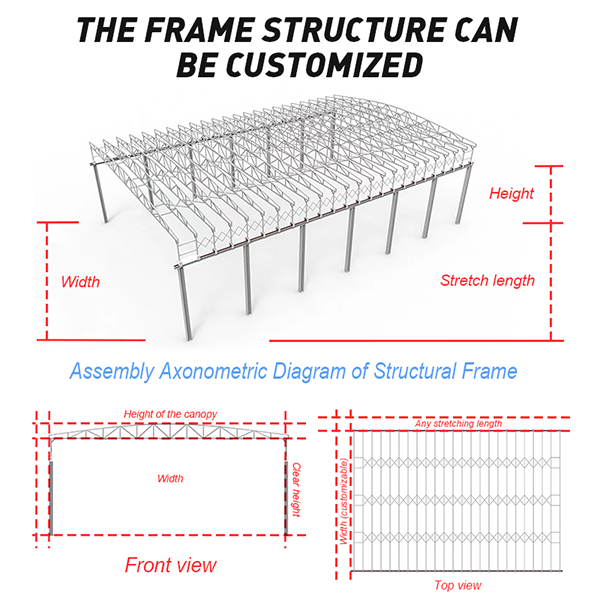 THE FRAME STRUCTURE CAN BE CUSTOMIZED

Height

Width

Stretch length

Assembly Axonometric Diagram of Structural Frame

Height of the canopy

Width

Clear height

Front view

Any stretching length

Width (customizable)

Top view