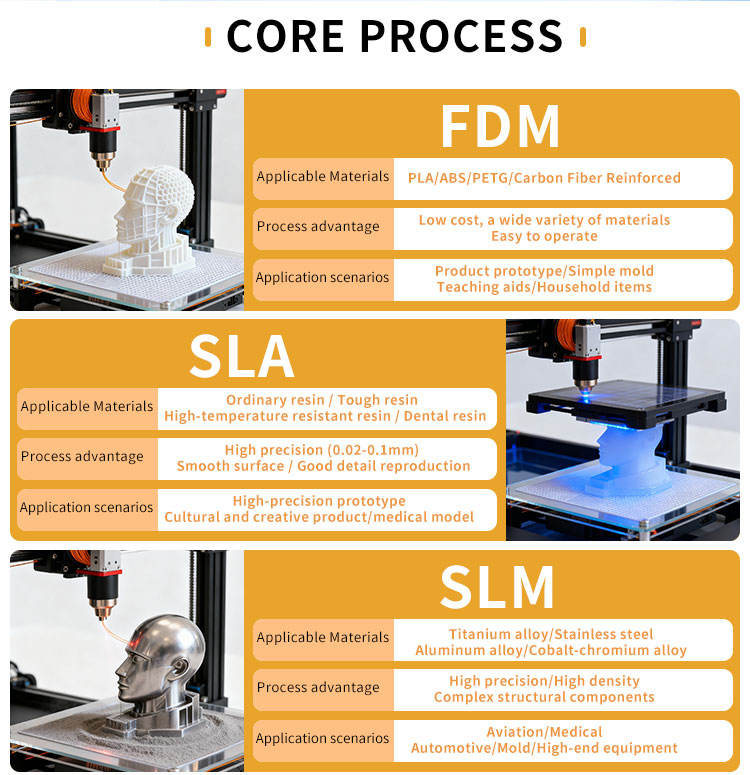 CORE PROCESS

FDM

| Applicable Materials | PLA/ABS/PETG/Carbon Fiber Reinforced |
|---|---|
| Process advantage | Low cost, a wide variety of materials Easy to operate |
| Application scenarios | Product prototype/Simple mold Teaching aids/Household items |

SLA

| Applicable Materials | Ordinary resin / Tough resin High-temperature resistant resin / Dental resin |
|---|---|
| Process advantage | High precision (0.02-0.1mm) Smooth surface / Good detail reproduction |
| Application scenarios | High-precision prototype Cultural and creative product/medical model |

SLM

| Applicable Materials | Titanium alloy/Stainless steel Aluminum alloy/Cobalt-chromium alloy |
|---|---|
| Process advantage | High precision/High density Complex structural components |
| Application scenarios | Aviation/Medical Automotive/Mold/High-end equipment |