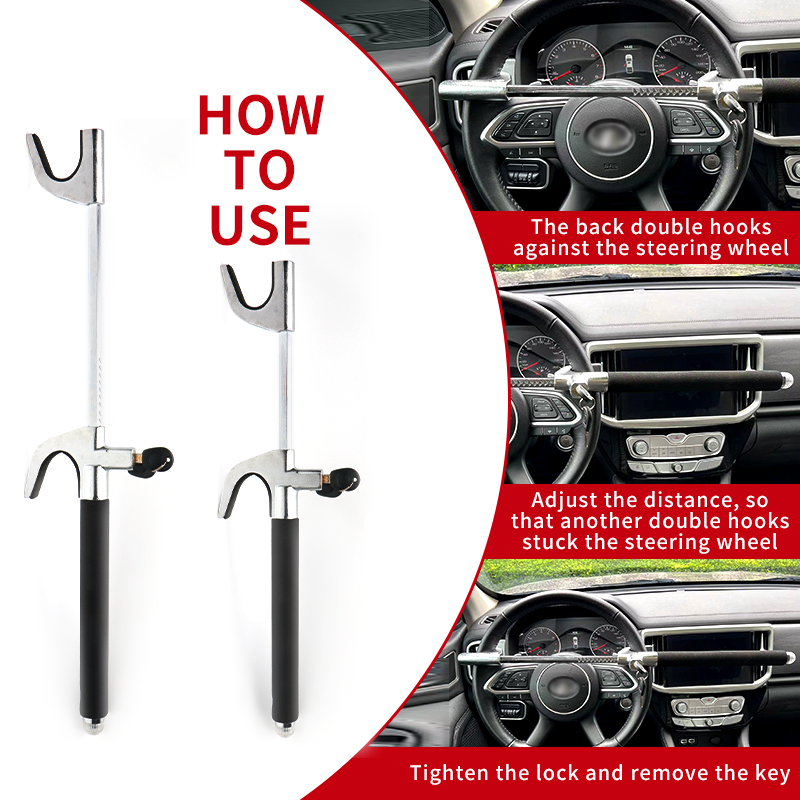 HOW TO USE

The back double hooks against the steering wheel

Adjust the distance, so that another double hooks stuck the steering wheel

Tighten the lock and remove the key