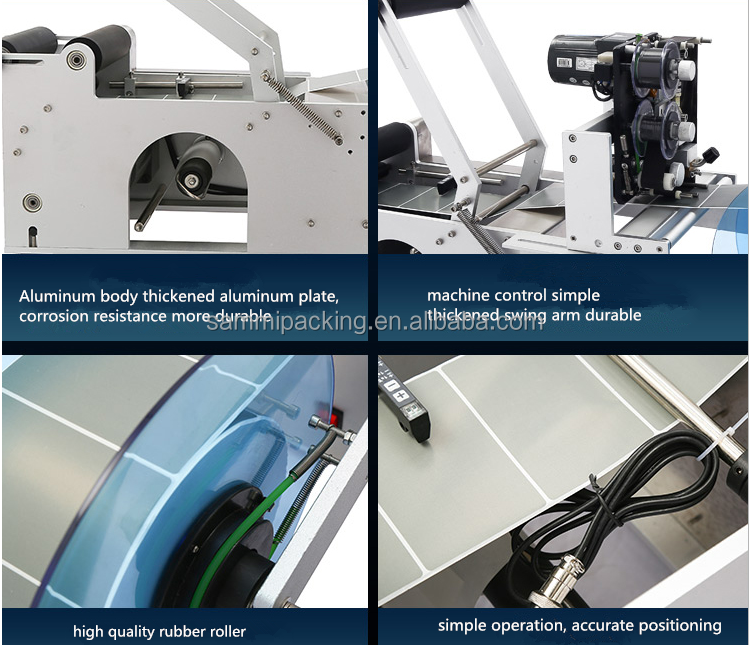 Aluminum body thickened aluminum plate, corrosion resistance more durable

machine control simple thickened swing arm durable

sammipacking.en.alibaba.com

high quality rubber roller

simple operation, accurate positioning