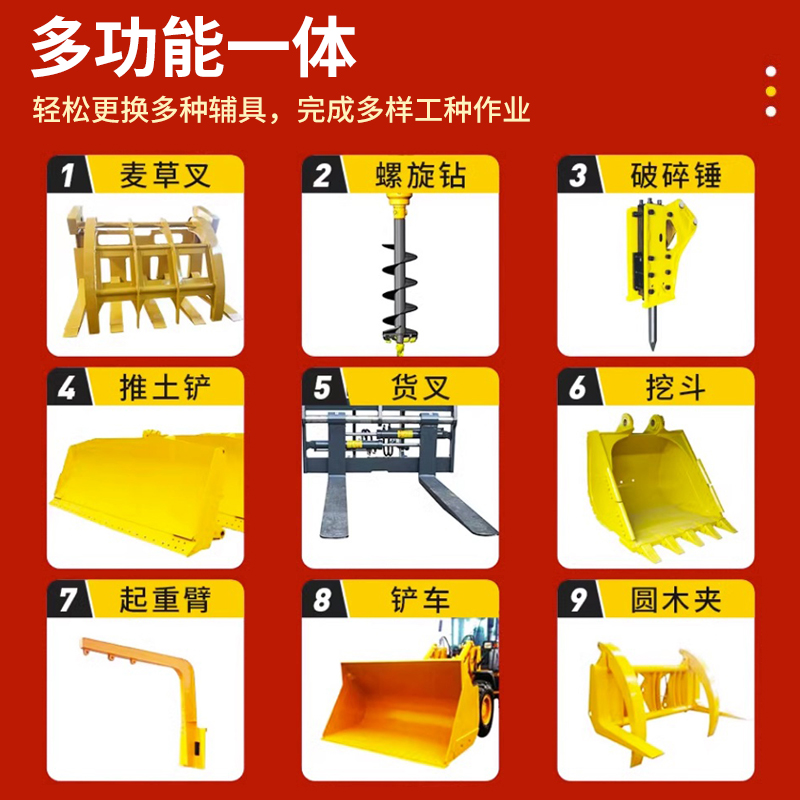 多功能一体

轻松更换多种辅具，完成多样工种作业

1 麦草叉

2 螺旋钻

3 破碎锤

4 推土铲

5 货叉

6 挖斗

7 起重臂

8 铲车

9 圆木夹