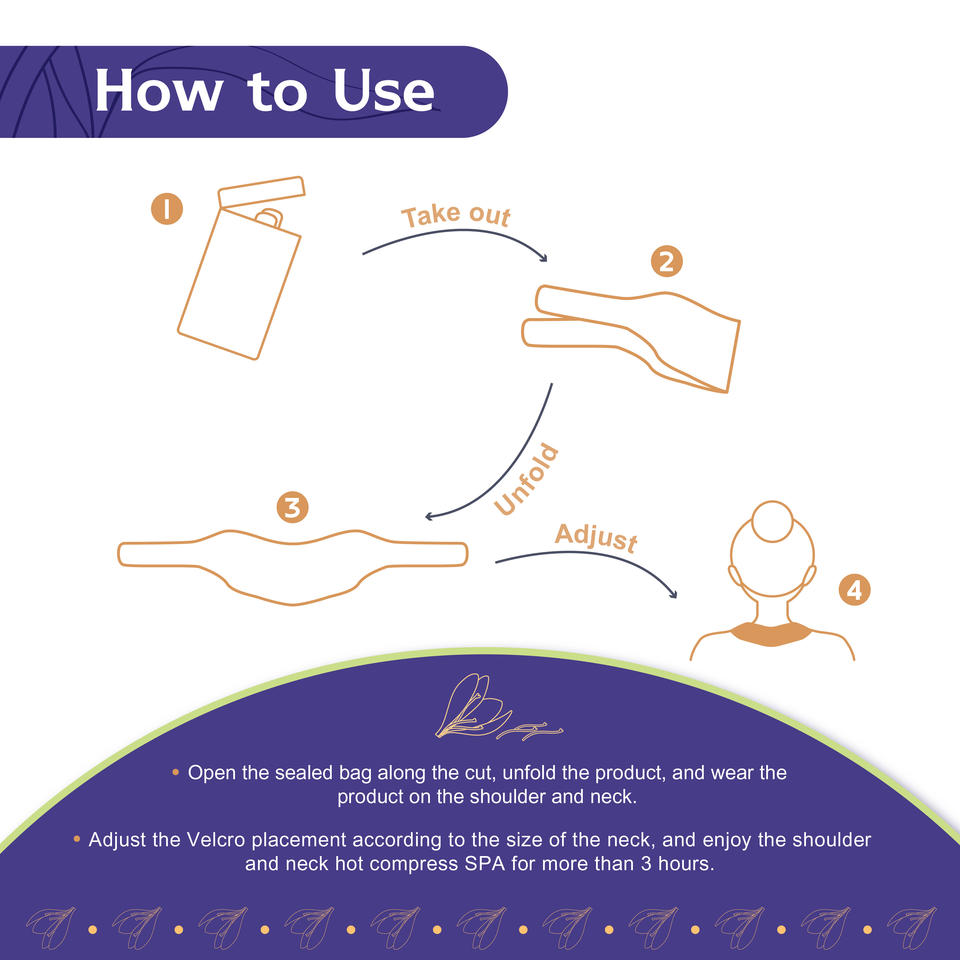 How to Use

1

Take out

2

Unfold

3

Adjust

4

• Open the sealed bag along the cut, unfold the product, and wear the product on the shoulder and neck.

• Adjust the Velcro placement according to the size of the neck, and enjoy the shoulder and neck hot compress SPA for more than 3 hours.