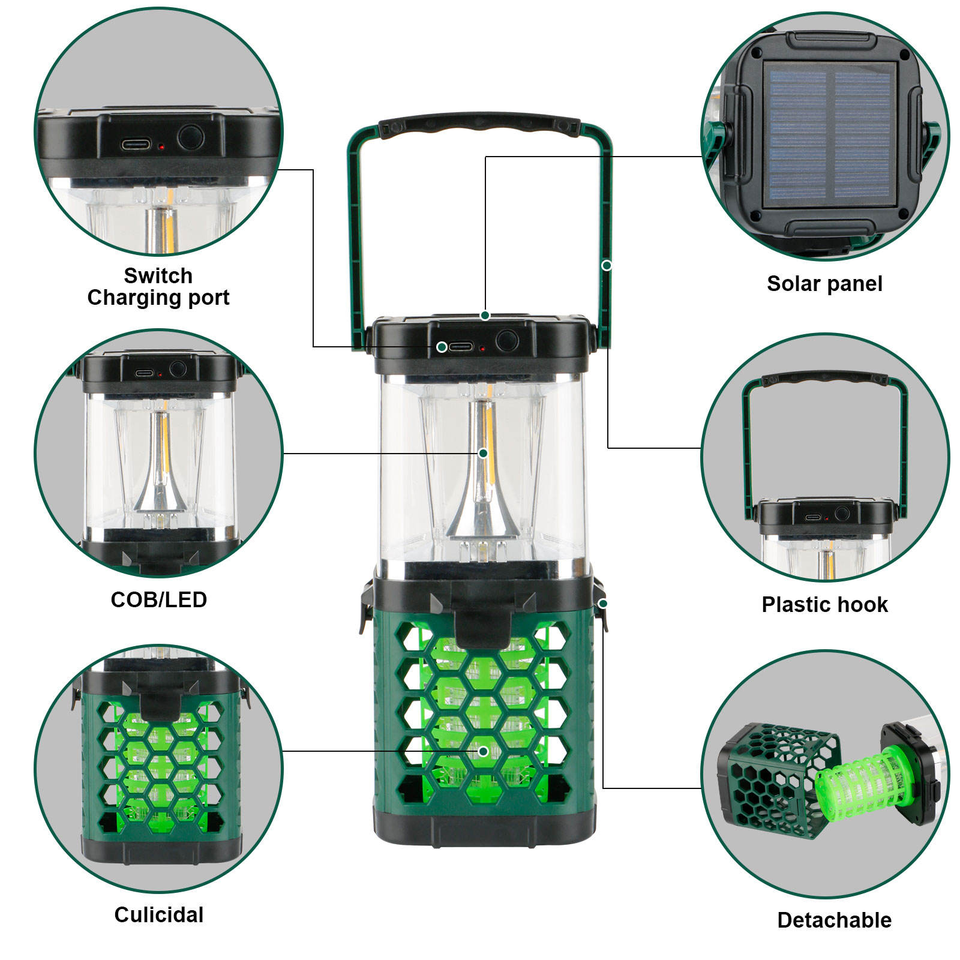 Switch
Charging port

COB/LED

Culicidal

Solar panel

Plastic hook

Detachable